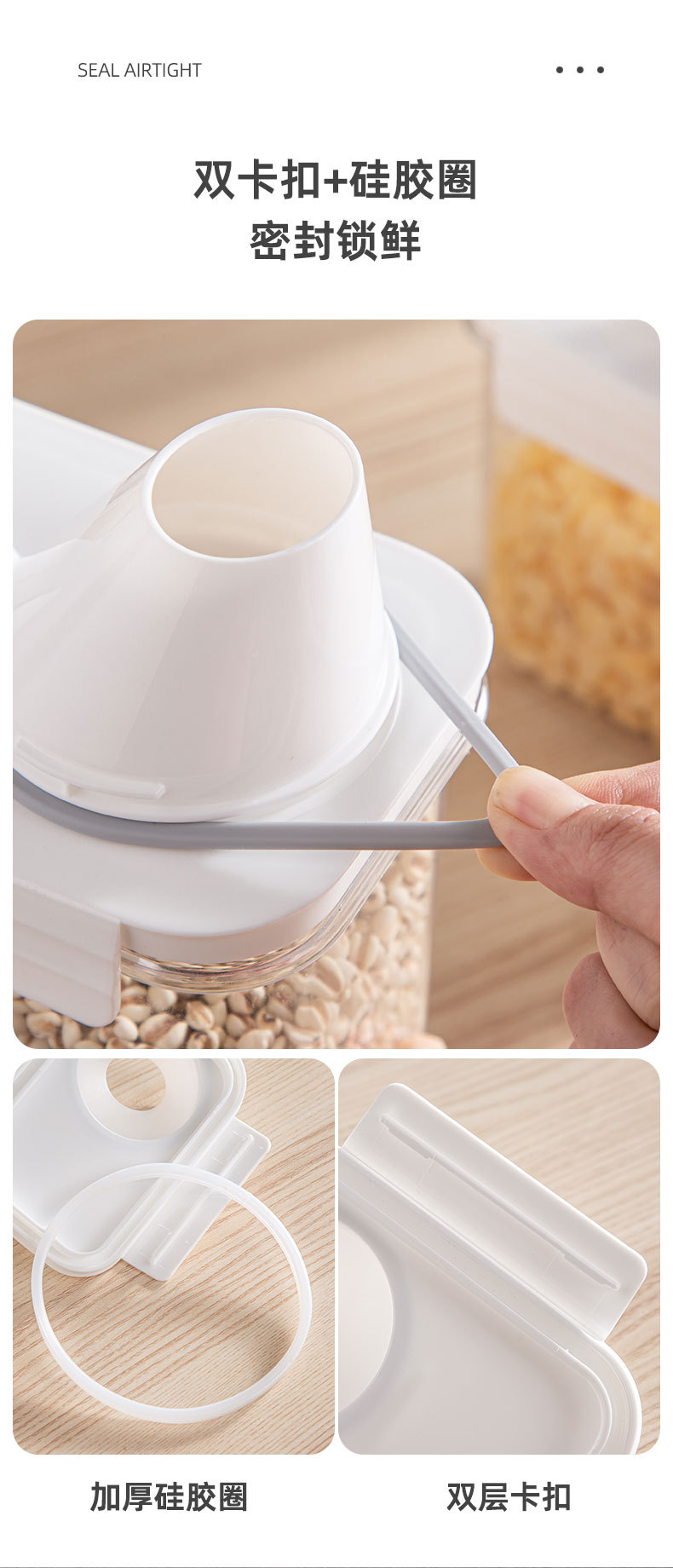 SEAL AIRTIGHT

双卡扣+硅胶圈
密封锁鲜

加厚硅胶圈

双层卡扣