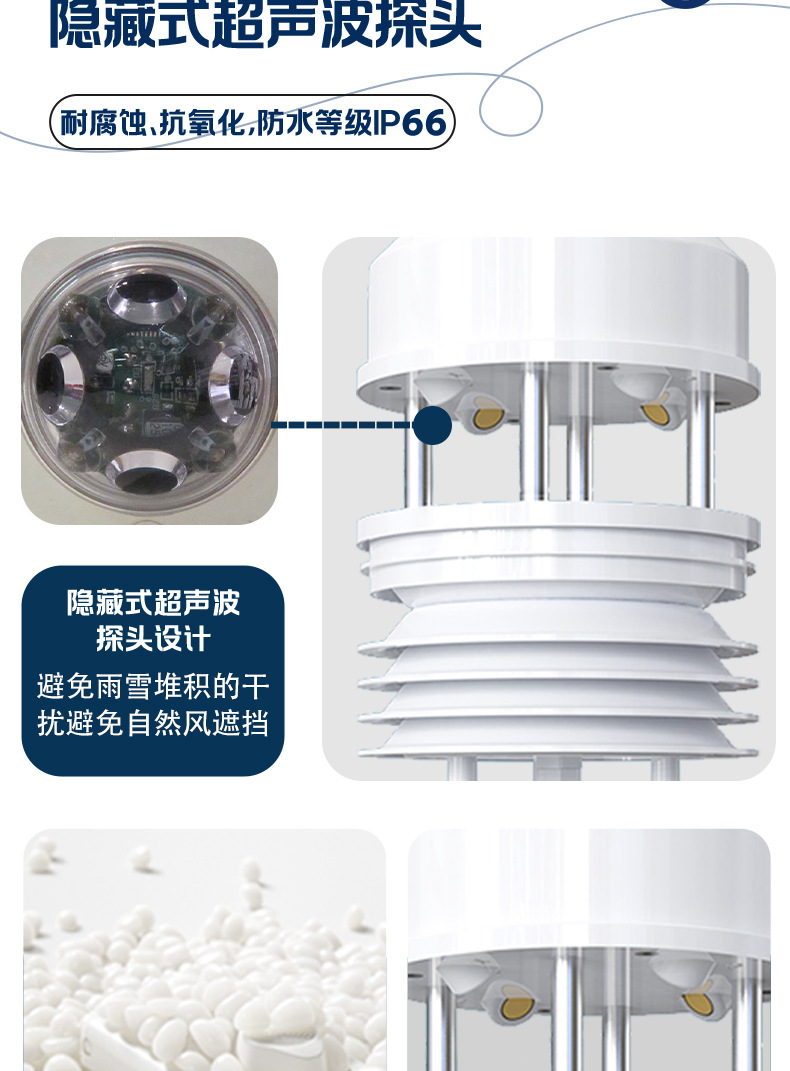 隐藏式超声波探头

耐腐蚀、抗氧化，防水等级IP66

隐藏式超声波探头设计

避免雨雪堆积的干扰避免自然风遮挡