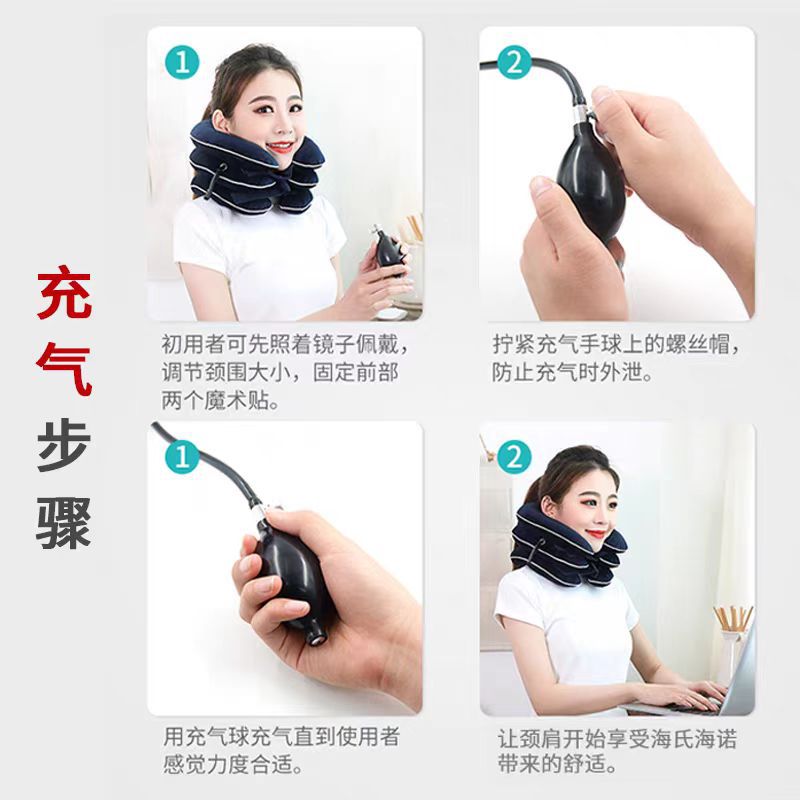 充气步骤

1
初用者可先照着镜子佩戴，调节颈围大小，固定前部两个魔术贴。

2
拧紧充气手球上的螺丝帽，防止充气时外泄。

1
用充气球充气直到使用者感觉力度合适。

2
让颈肩开始享受海氏海诺带来的舒适。