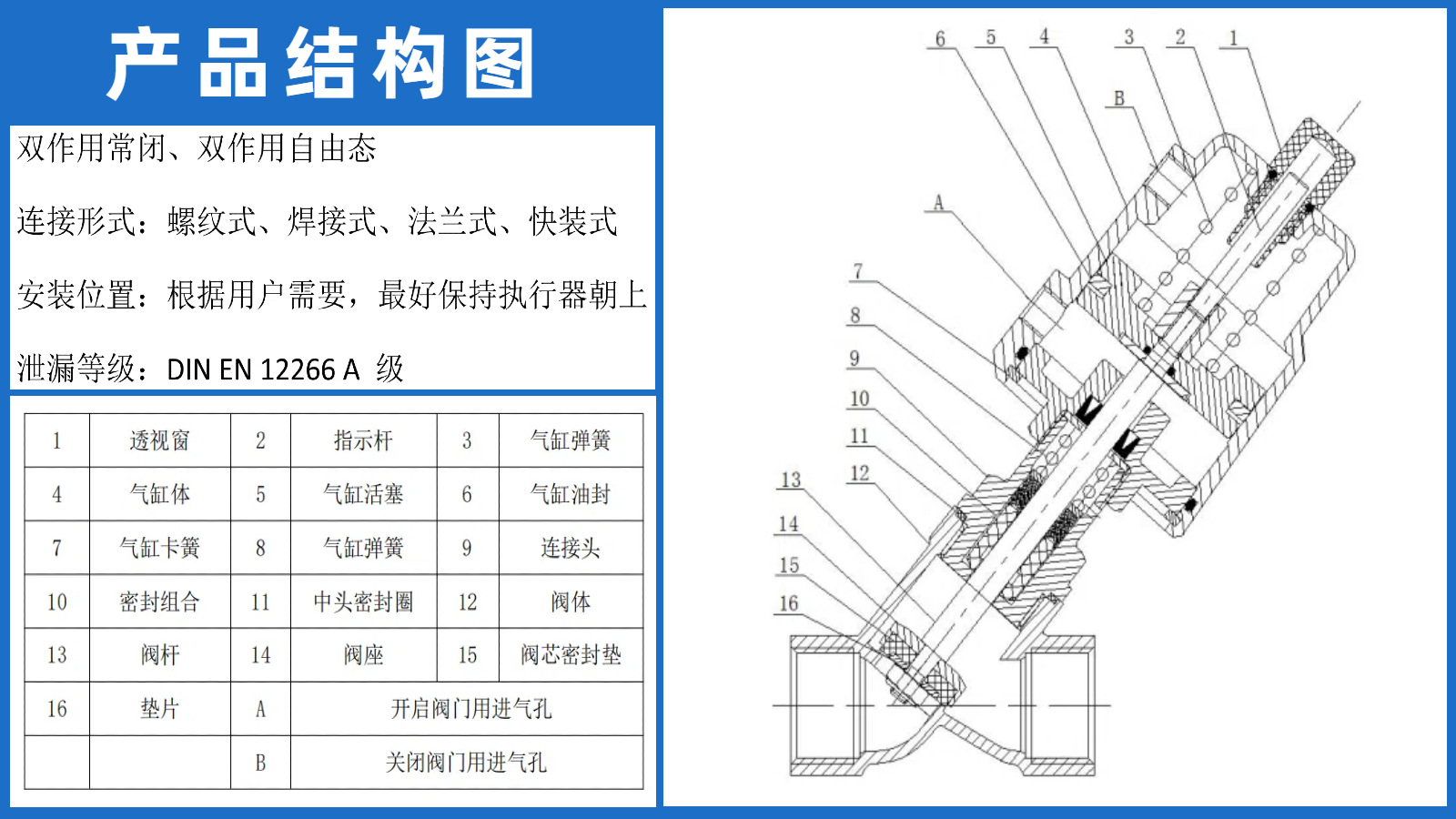 产品结构图

双作用常闭、双作用自由态

连接形式：螺纹式、焊接式、法兰式、快装式

安装位置：根据用户需要，最好保持执行器朝上

泄漏等级：DIN EN 12266 A 级

| 1 | 透视窗 | 2 | 指示杆 | 3 | 气缸弹簧 |
|---|---|---|---|---|---|
| 4 | 气缸体 | 5 | 气缸活塞 | 6 | 气缸油封 |
| 7 | 气缸卡簧 | 8 | 气缸弹簧 | 9 | 连接头 |
| 10 | 密封组合 | 11 | 中头密封圈 | 12 | 阀体 |
| 13 | 阀杆 | 14 | 阀座 | 15 | 阀芯密封垫 |
| 16 | 垫片 | A | 开启阀门用进气孔 | | |
| | | B | 关闭阀门用进气孔 | | |

6 5 4 3 2 1
B
A
7
8
9
10
11
12
13
14
15
16