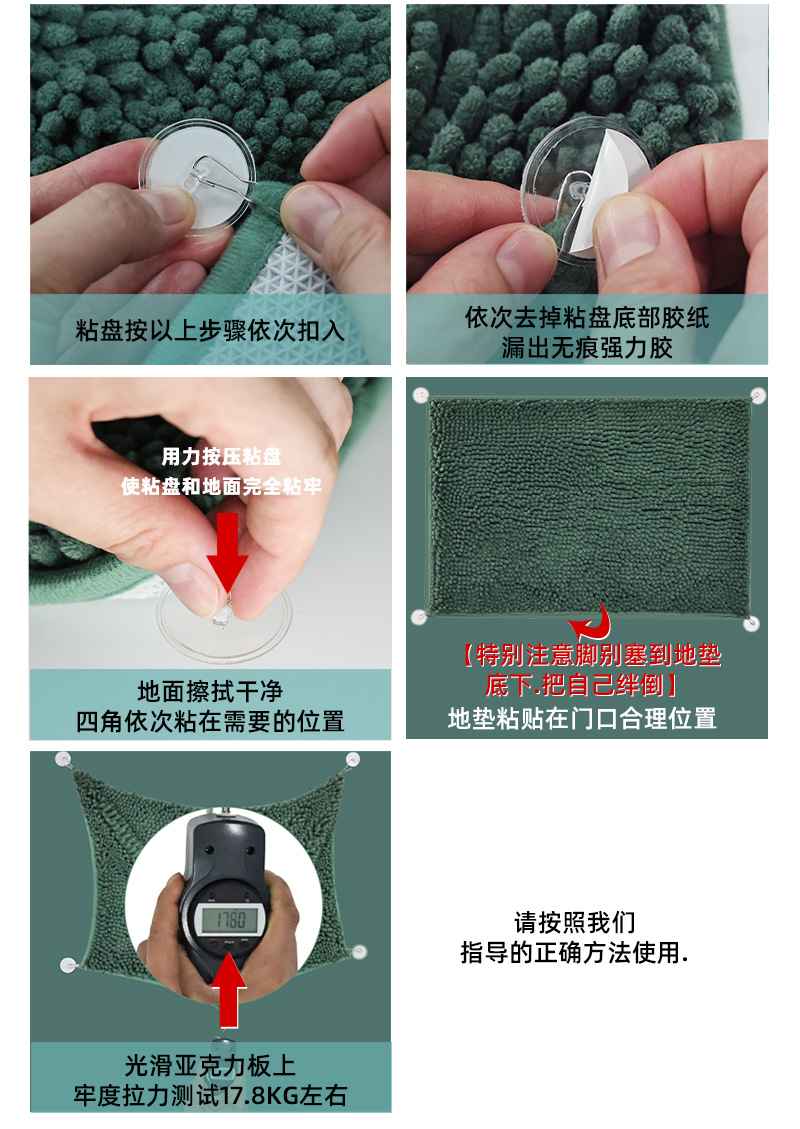 粘盘按以上步骤依次扣入

依次去掉粘盘底部胶纸
漏出无痕强力胶

用力按压粘盘
使粘盘和地面完全粘牢

地面擦拭干净
四角依次粘在需要的位置

【特别注意脚别塞到地垫底下.把自己绊倒】
地垫粘贴在门口合理位置

1760

光滑亚克力板上
牢度拉力测试17.8KG左右

请按照我们
指导的正确方法使用.