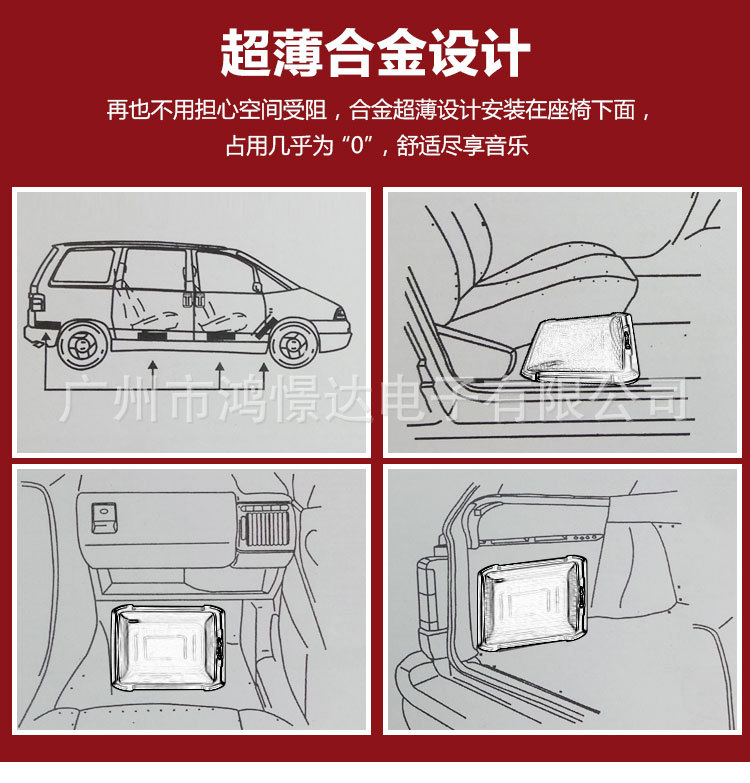 超薄合金设计

再也不用担心空间受阻，合金超薄设计安装在座椅下面，占用几乎为“0”，舒适尽享音乐

广州市鸿憬达电子有限公司