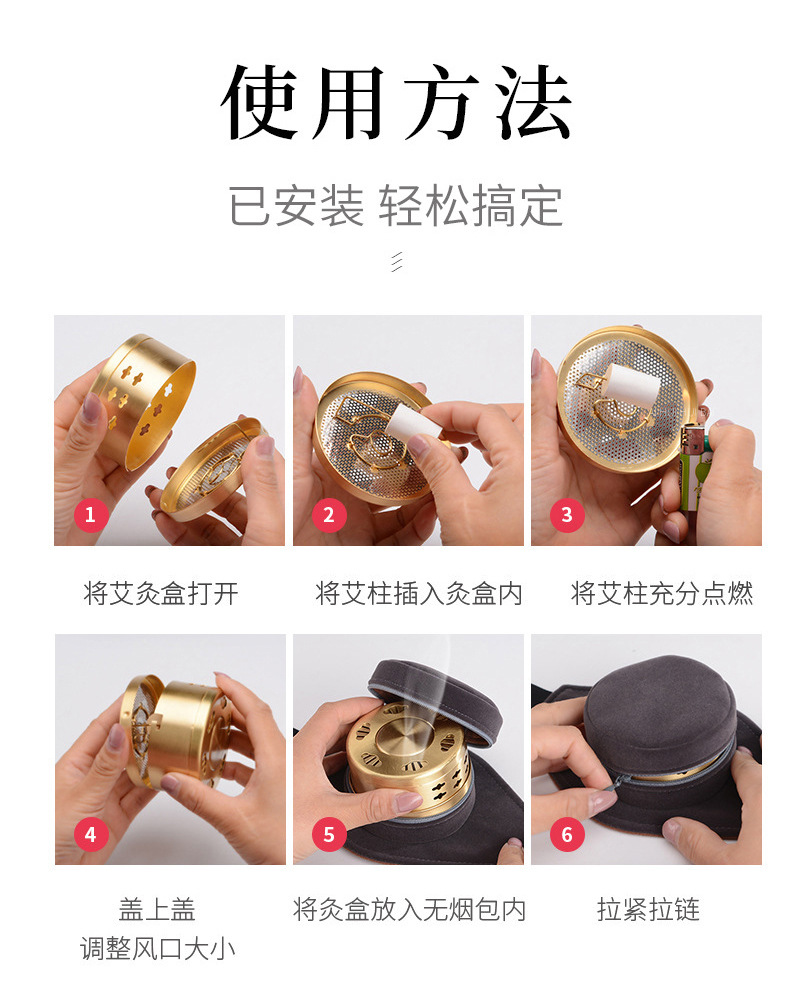 使用方法

已安装 轻松搞定

1

将艾灸盒打开

2

将艾柱插入灸盒内

3

将艾柱充分点燃

4

盖上盖
调整风口大小

5

将灸盒放入无烟包内

6

拉紧拉链