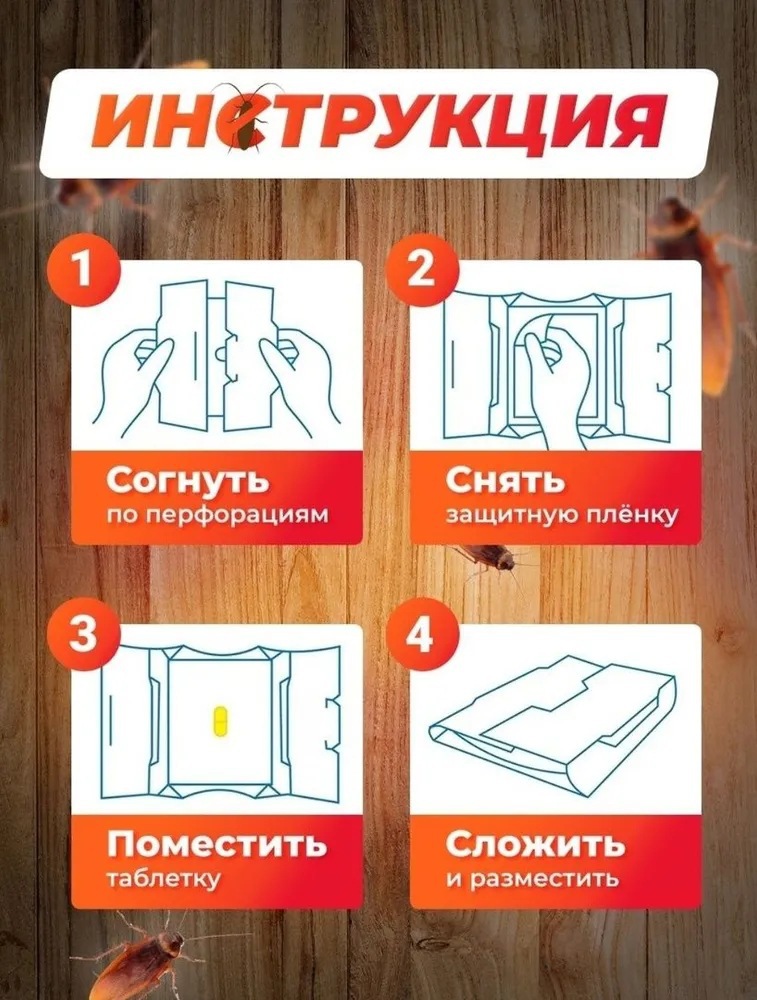 ИНСТРУКЦИЯ

1
Согнуть
по перфорациям

2
Снять
защитную плёнку

3
Поместить
таблетку

4
Сложить
и разместить