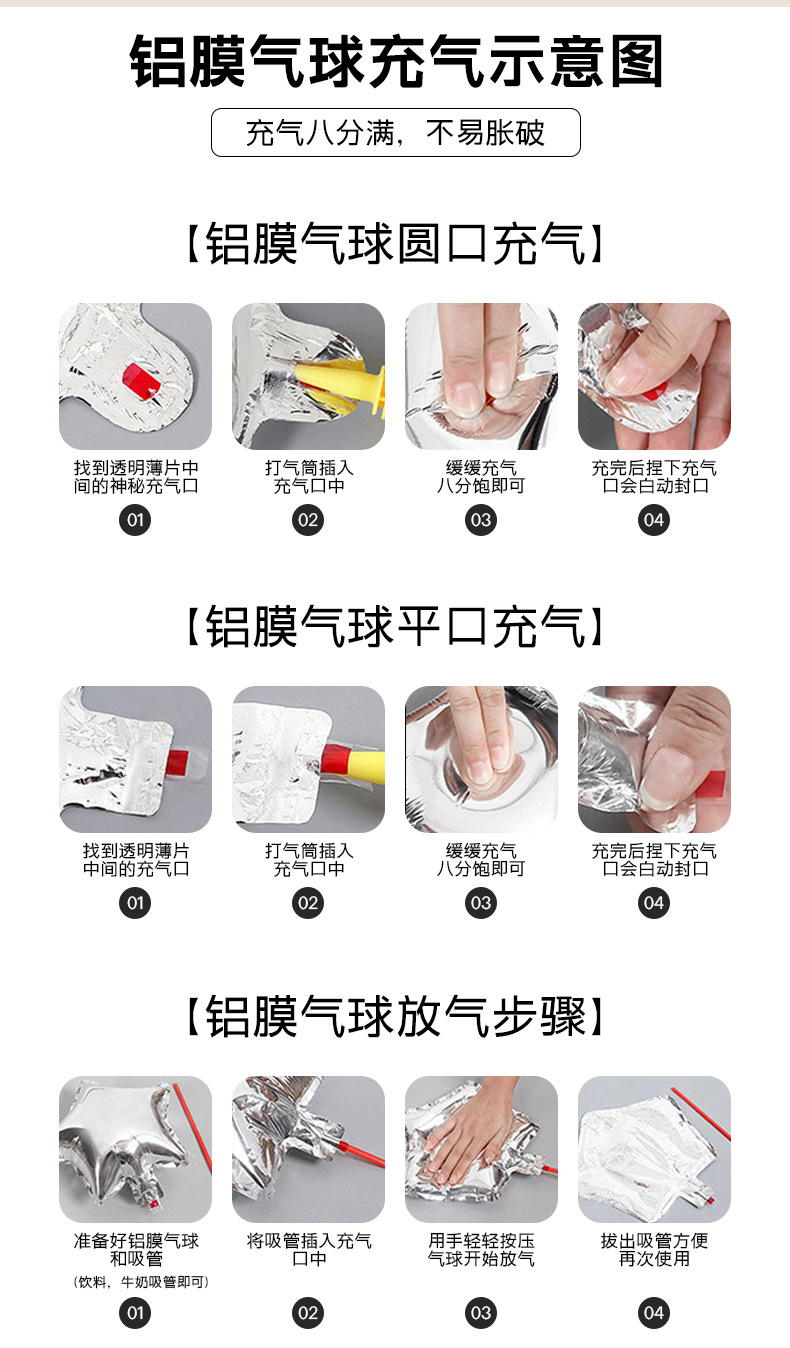 铝膜气球充气示意图

充气八分满，不易胀破

【铝膜气球圆口充气】

找到透明薄片中间的神秘充气口

01

打气筒插入充气口中

02

缓缓充气八分饱即可

03

充完后捏下充气口会自动封口

04

【铝膜气球平口充气】

找到透明薄片中间的充气口

01

打气筒插入充气口中

02

缓缓充气八分饱即可

03

充完后捏下充气口会自动封口

04

【铝膜气球放气步骤】

准备好铝膜气球和吸管
（饮料，牛奶吸管即可）

01

将吸管插入充气口中

02

用手轻轻按压气球开始放气

03

拔出吸管方便再次使用

04