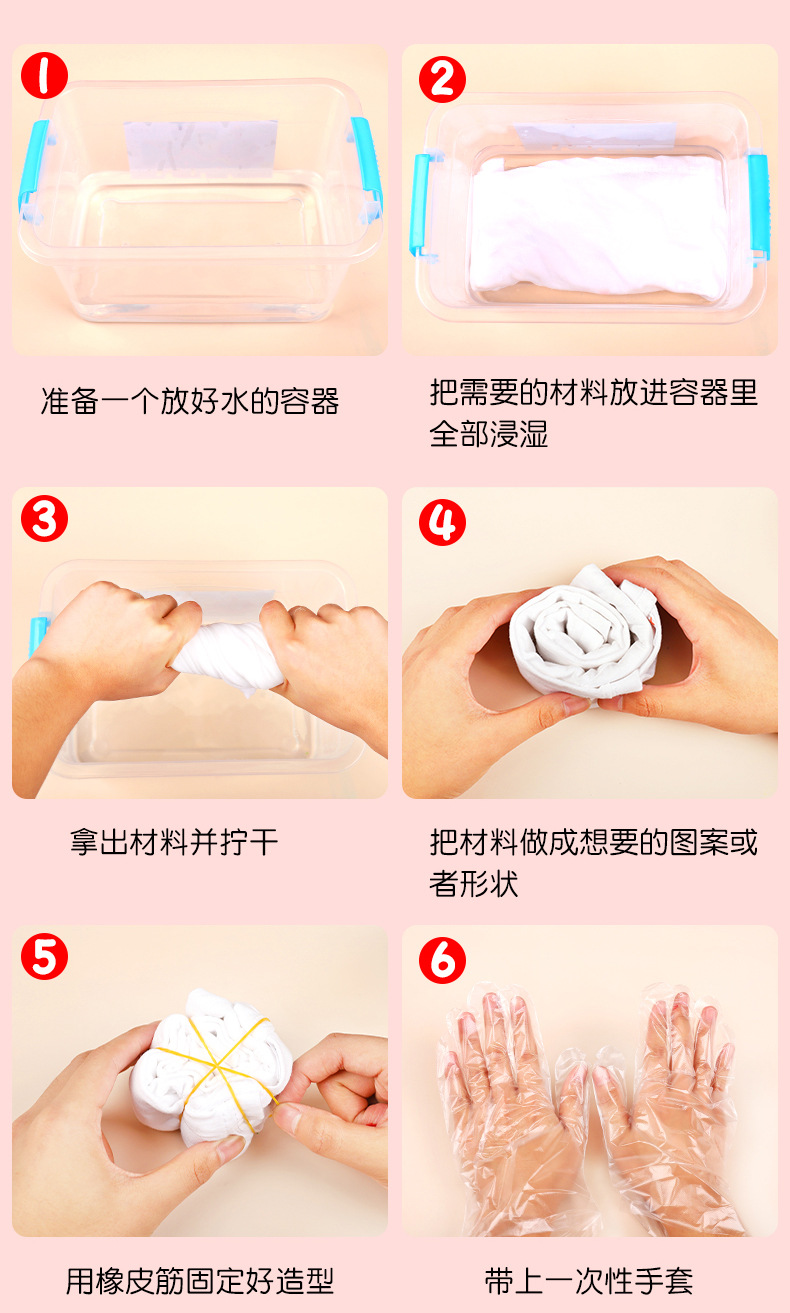 1

准备一个放好水的容器

2

把需要的材料放进容器里全部浸湿

3

拿出材料并拧干

4

把材料做成想要的图案或者形状

5

用橡皮筋固定好造型

6

带上一次性手套