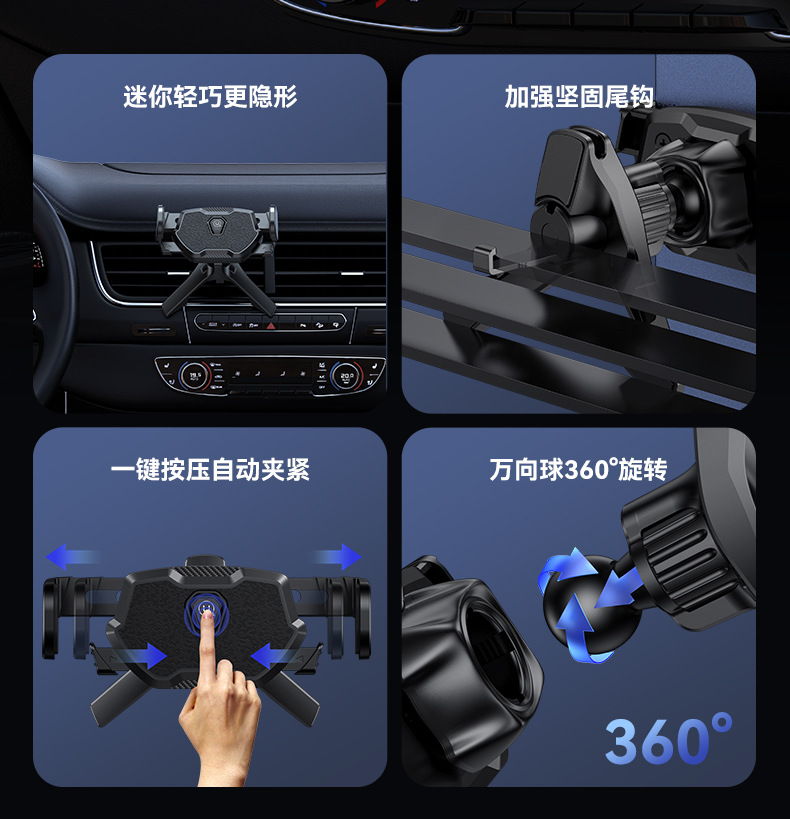 迷你轻巧更隐形

加强坚固尾钩

一键按压自动夹紧

万向球360°旋转

360°