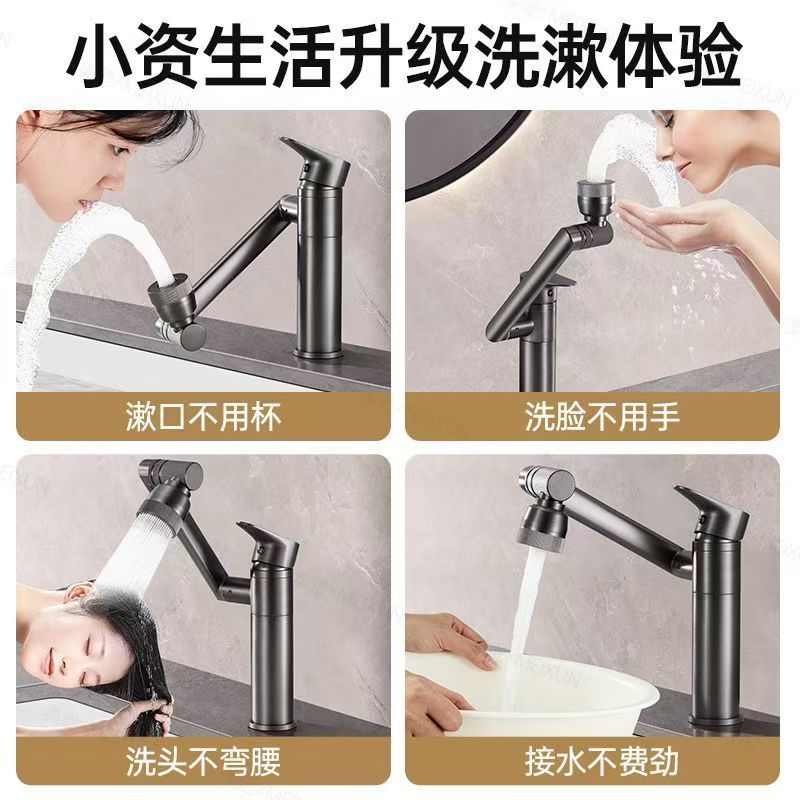 小资生活升级洗漱体验

漱口不用杯

洗脸不用手

洗头不弯腰

接水不费劲