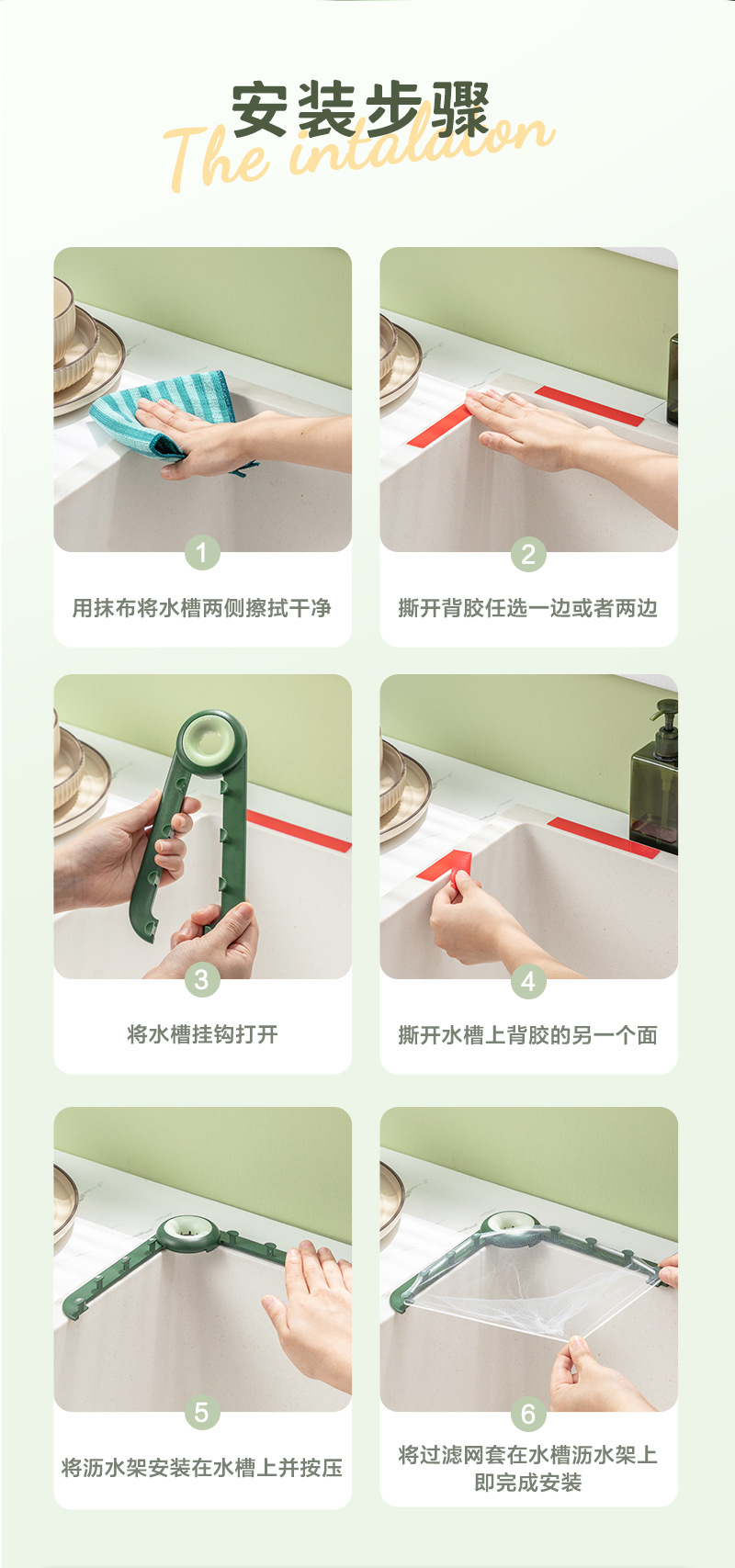 安装步骤
The intalation

1
用抹布将水槽两侧擦拭干净

2
撕开背胶任选一边或者两边

3
将水槽挂钩打开

4
撕开水槽上背胶的另一个面

5
将沥水架安装在水槽上并按压

6
将过滤网套在水槽沥水架上即完成安装