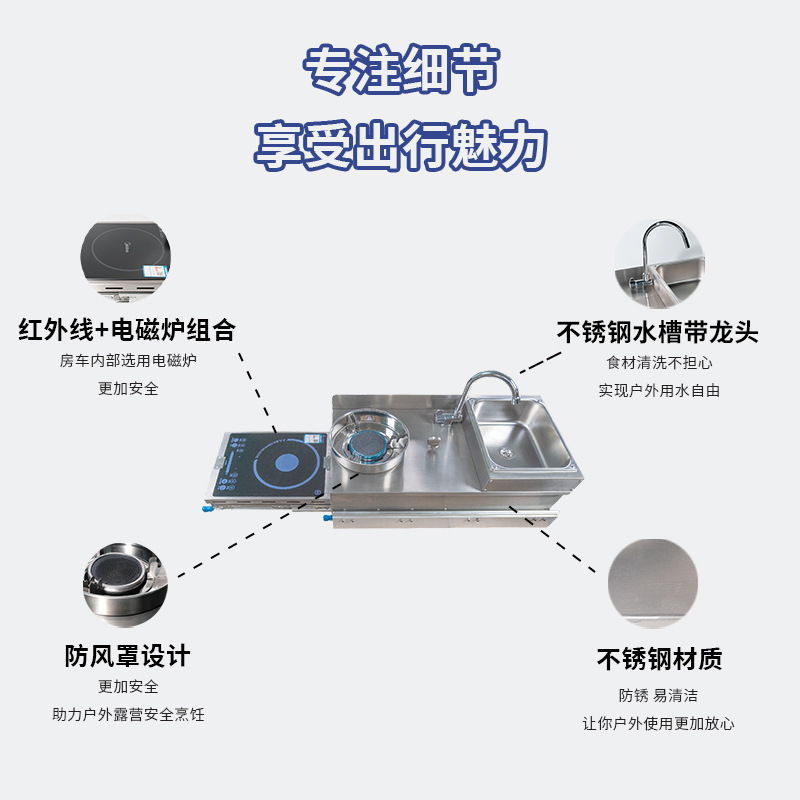 专注细节
享受出行魅力

红外线+电磁炉组合
房车内部选用电磁炉
更加安全

不锈钢水槽带龙头
食材清洗不担心
实现户外用水自由

防风罩设计
更加安全
助力户外露营安全烹饪

不锈钢材质
防锈 易清洁
让你户外使用更加放心