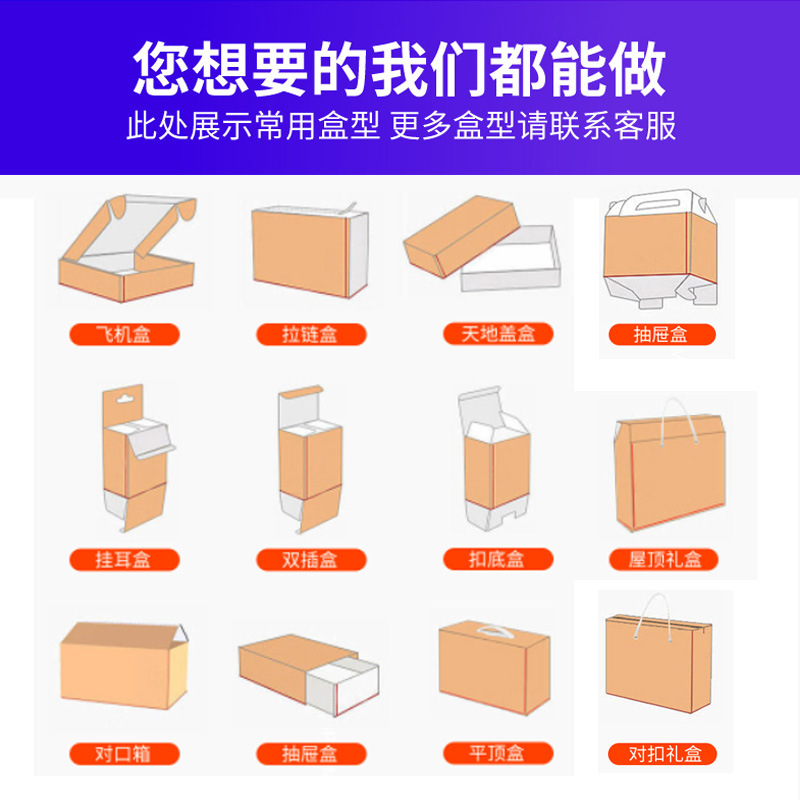 您想要的我们都能做

此处展示常用盒型 更多盒型请联系客服

飞机盒

拉链盒

天地盖盒

抽屉盒

挂耳盒

双插盒

扣底盒

屋顶礼盒

对口箱

抽屉盒

平顶盒

对扣礼盒