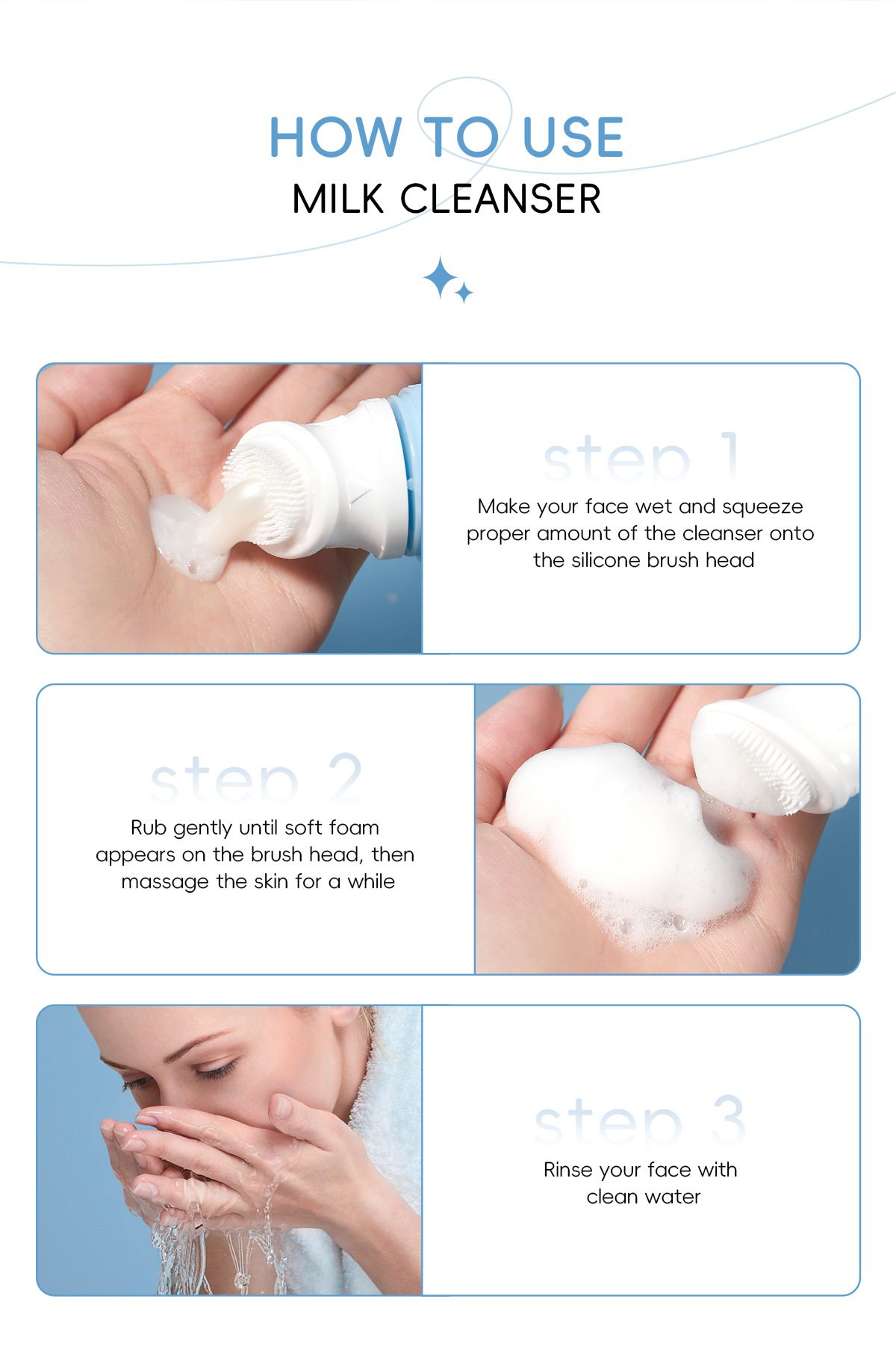 HOW TO USE
MILK CLEANSER

step 1
Make your face wet and squeeze proper amount of the cleanser onto the silicone brush head

step 2
Rub gently until soft foam appears on the brush head, then massage the skin for a while

step 3
Rinse your face with clean water