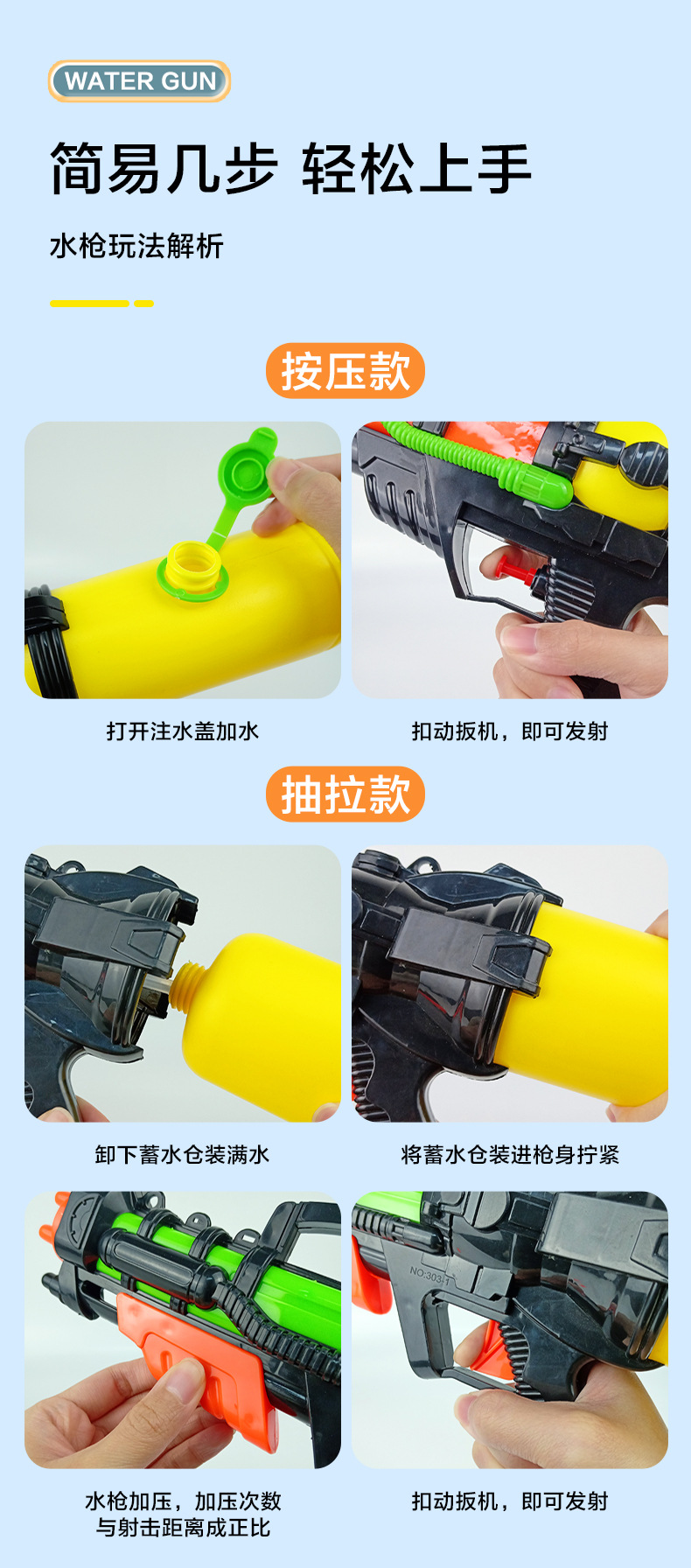 WATER GUN

简易几步 轻松上手

水枪玩法解析

按压款

打开注水盖加水

扣动扳机，即可发射

抽拉款

卸下蓄水仓装满水

将蓄水仓装进枪身拧紧

NO:303-1

水枪加压，加压次数与射击距离成正比

扣动扳机，即可发射