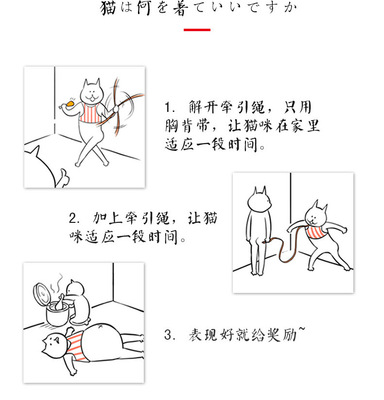 猫は何を着ていいですか

1. 解开牵引绳，只用胸背带，让猫咪在家里适应一段时间。

2. 加上牵引绳，让猫咪适应一段时间。

3. 表现好就给奖励~