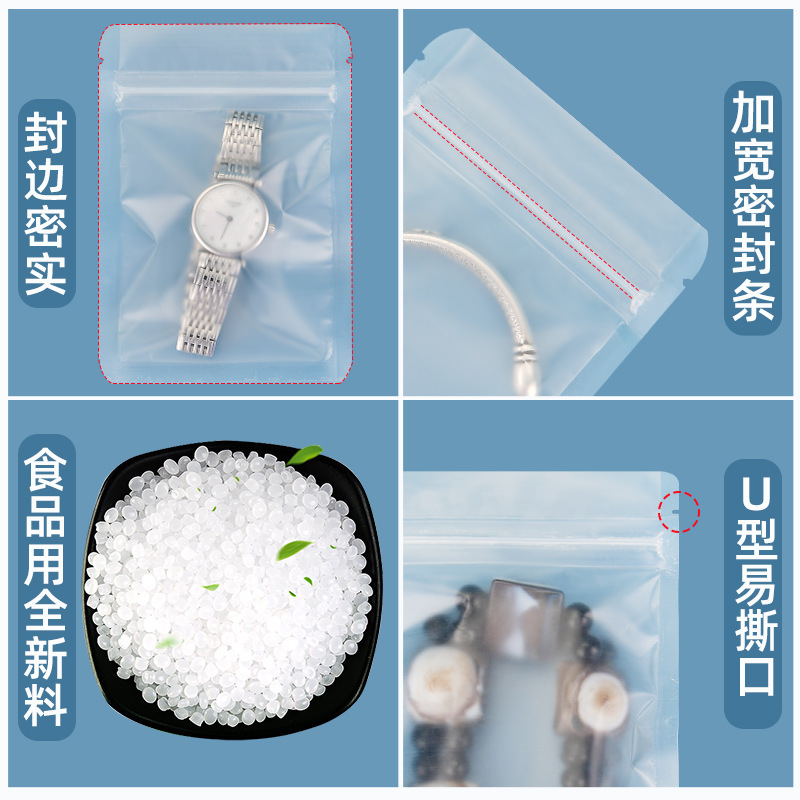 封边密实

加宽密封条

食品用全新料

U型易撕口