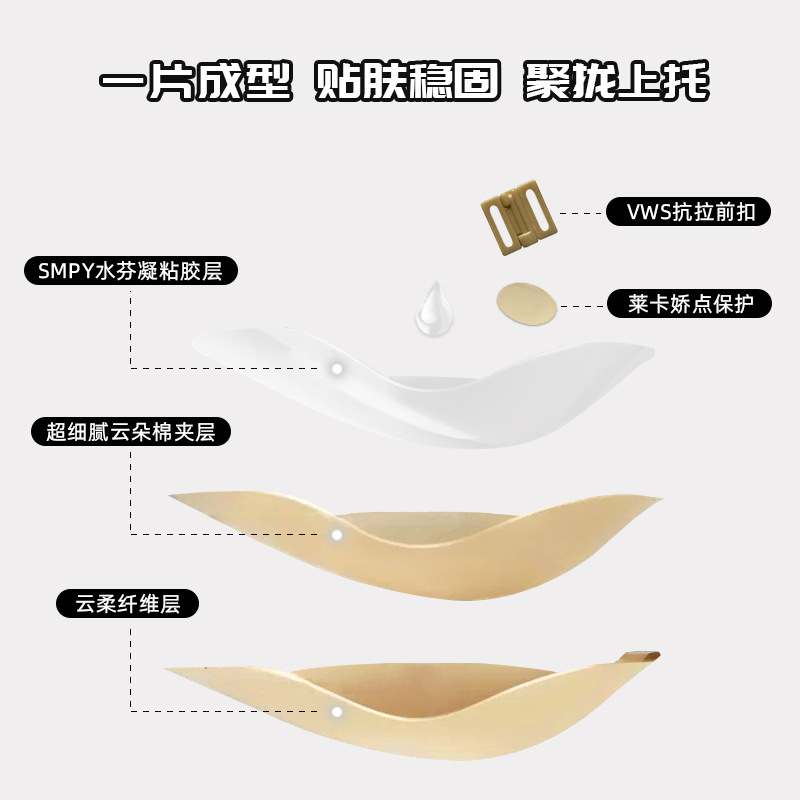 一片成型 贴肤稳固 聚拢上托

VWS抗拉前扣

SMPY水芬凝粘胶层

莱卡娇点保护

超细腻云朵棉夹层

云柔纤维层