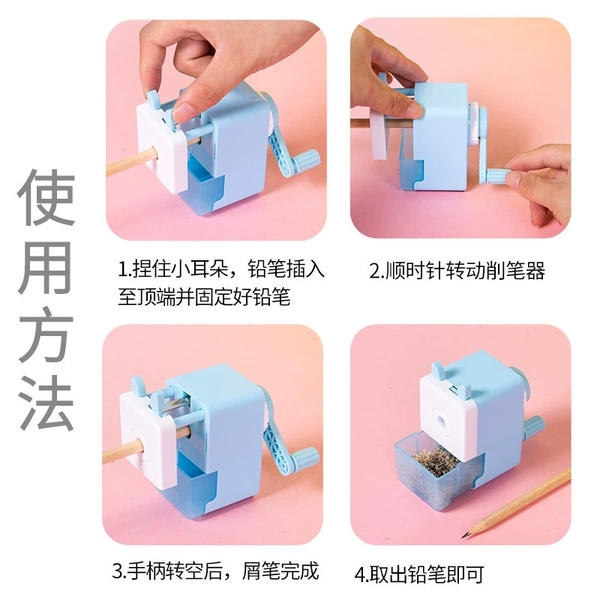 使用方法

1.捏住小耳朵，铅笔插入至顶端并固定好铅笔

2.顺时针转动削笔器

3.手柄转空后，屑笔完成

4.取出铅笔即可