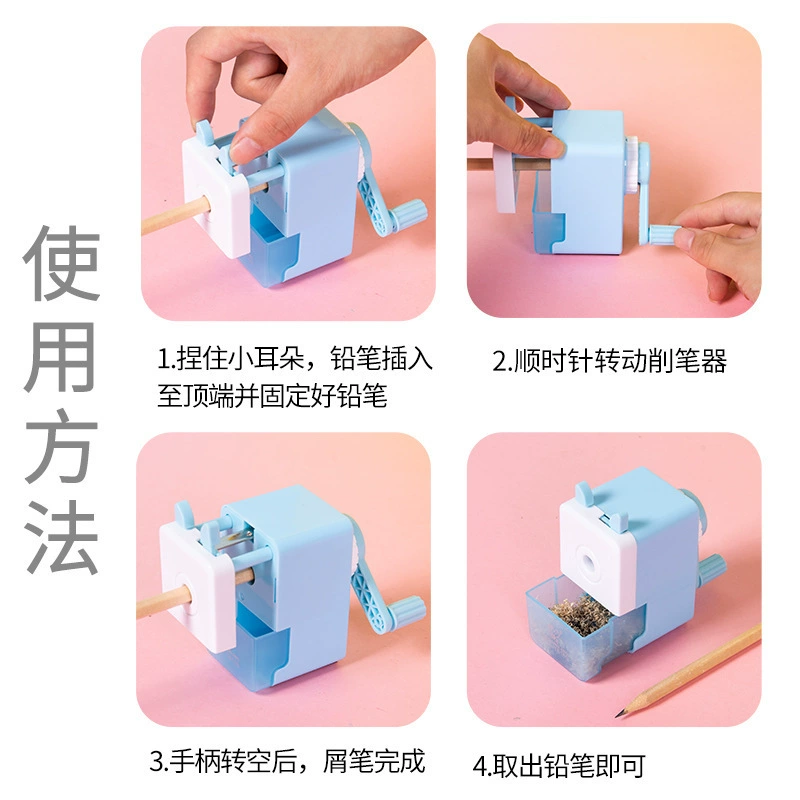 使用方法

1.捏住小耳朵，铅笔插入至顶端并固定好铅笔

2.顺时针转动削笔器

3.手柄转空后，屑笔完成

4.取出铅笔即可