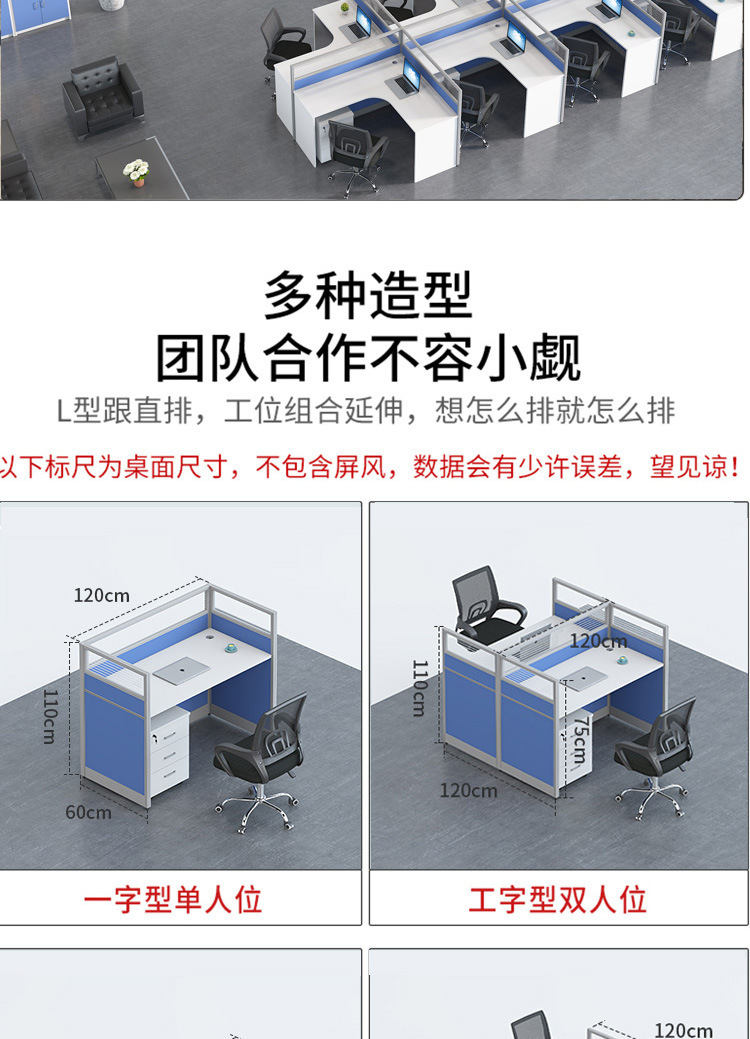 多种造型
团队合作不容小觑
L型跟直排，工位组合延伸，想怎么排就怎么排
以下标尺为桌面尺寸，不包含屏风，数据会有少许误差，望见谅！

120cm
110cm
60cm
一字型单人位

120cm
110cm
75cm
120cm
工字型双人位

120cm