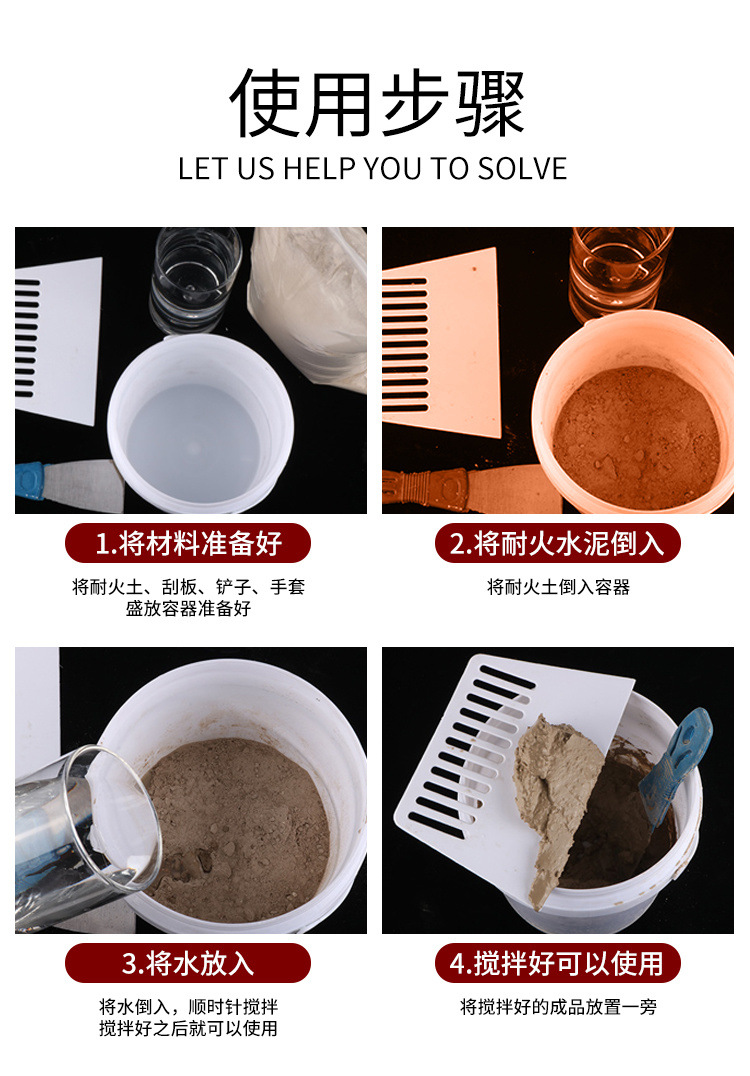 使用步骤

LET US HELP YOU TO SOLVE

1.将材料准备好

将耐火土、刮板、铲子、手套
盛放容器准备好

2.将耐火水泥倒入

将耐火土倒入容器

3.将水放入

将水倒入，顺时针搅拌
搅拌好之后就可以使用

4.搅拌好可以使用

将搅拌好的成品放置一旁