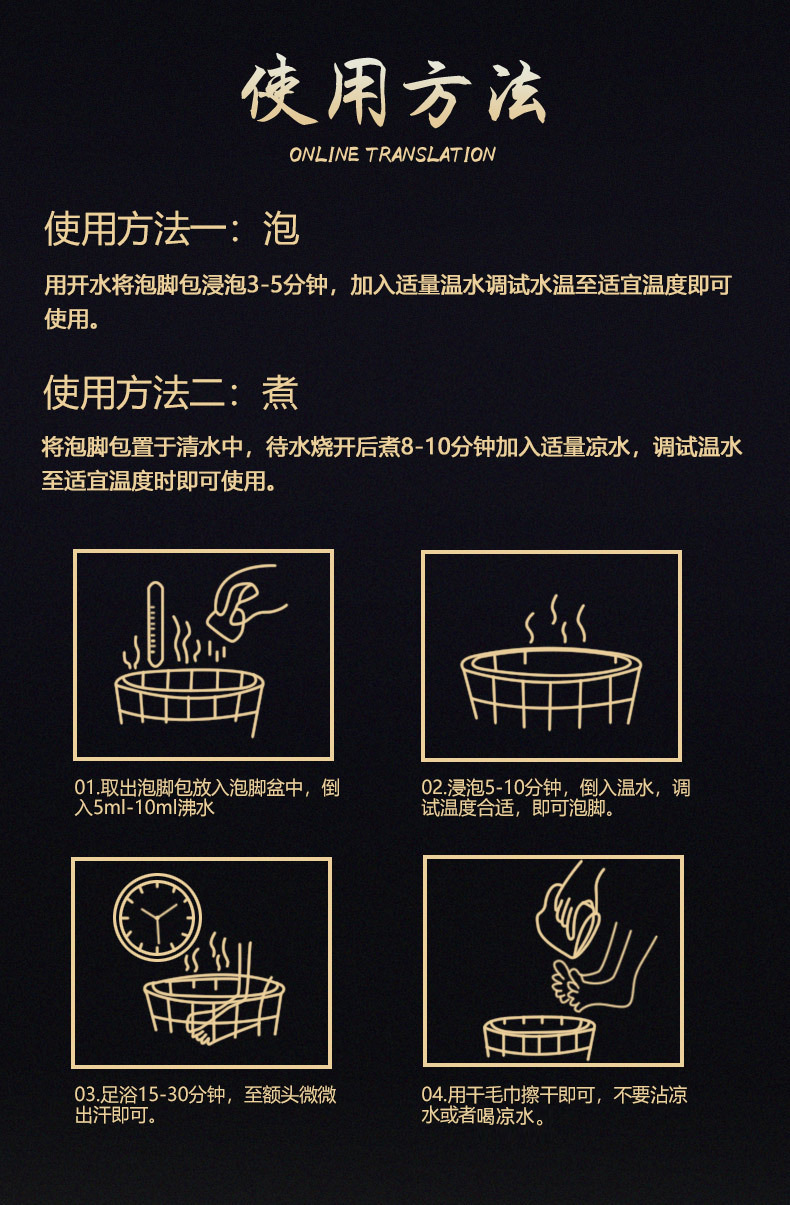 使用方法

ONLINE TRANSLATION

使用方法一：泡

用开水将泡脚包浸泡3-5分钟，加入适量温水调试水温至适宜温度即可使用。

使用方法二：煮

将泡脚包置于清水中，待水烧开后煮8-10分钟加入适量凉水，调试温水至适宜温度时即可使用。

01.取出泡脚包放入泡脚盆中，倒入5ml-10ml沸水

02.浸泡5-10分钟，倒入温水，调试温度合适，即可泡脚。

03.足浴15-30分钟，至额头微微出汗即可。

04.用干毛巾擦干即可，不要沾凉水或者喝凉水。