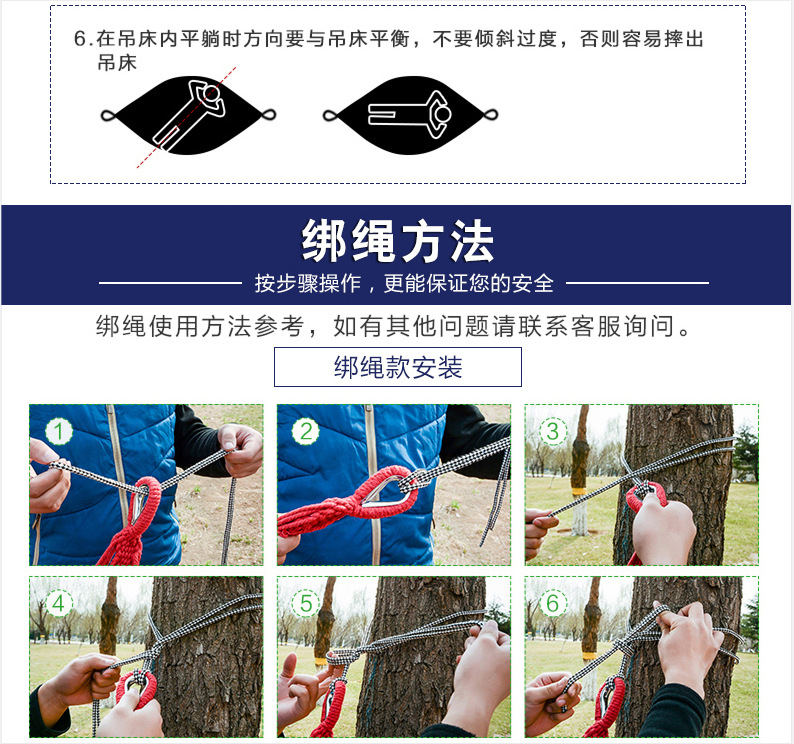 6.在吊床内平躺时方向要与吊床平衡，不要倾斜过度，否则容易摔出吊床

绑绳方法

按步骤操作，更能保证您的安全

绑绳使用方法参考，如有其他问题请联系客服询问。

绑绳款安装

1

2

3

4

5

6