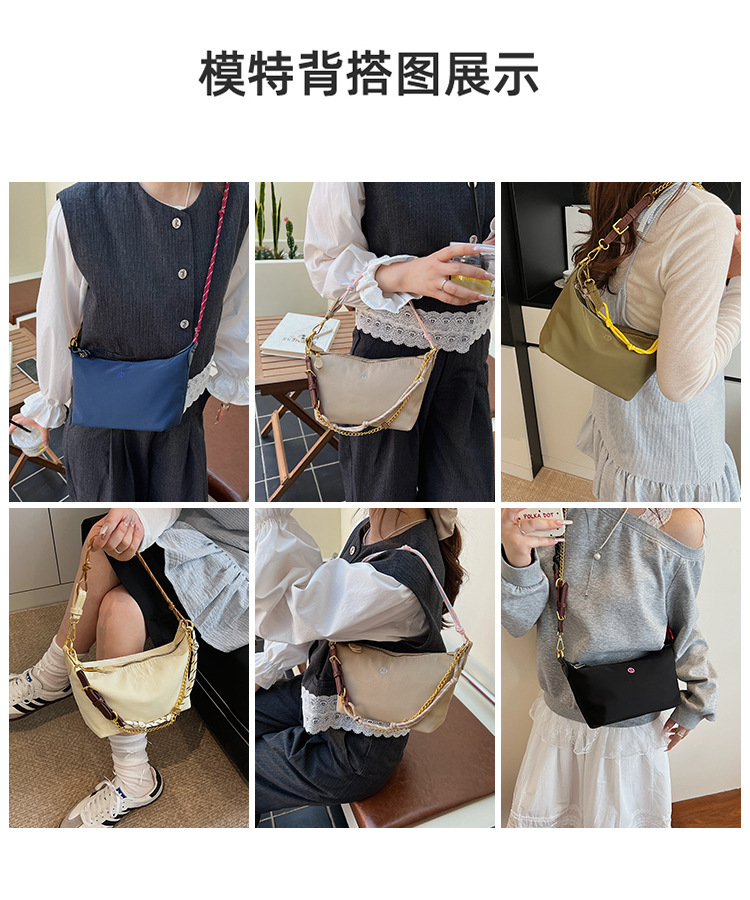 模特背搭图展示

POLKA DOT