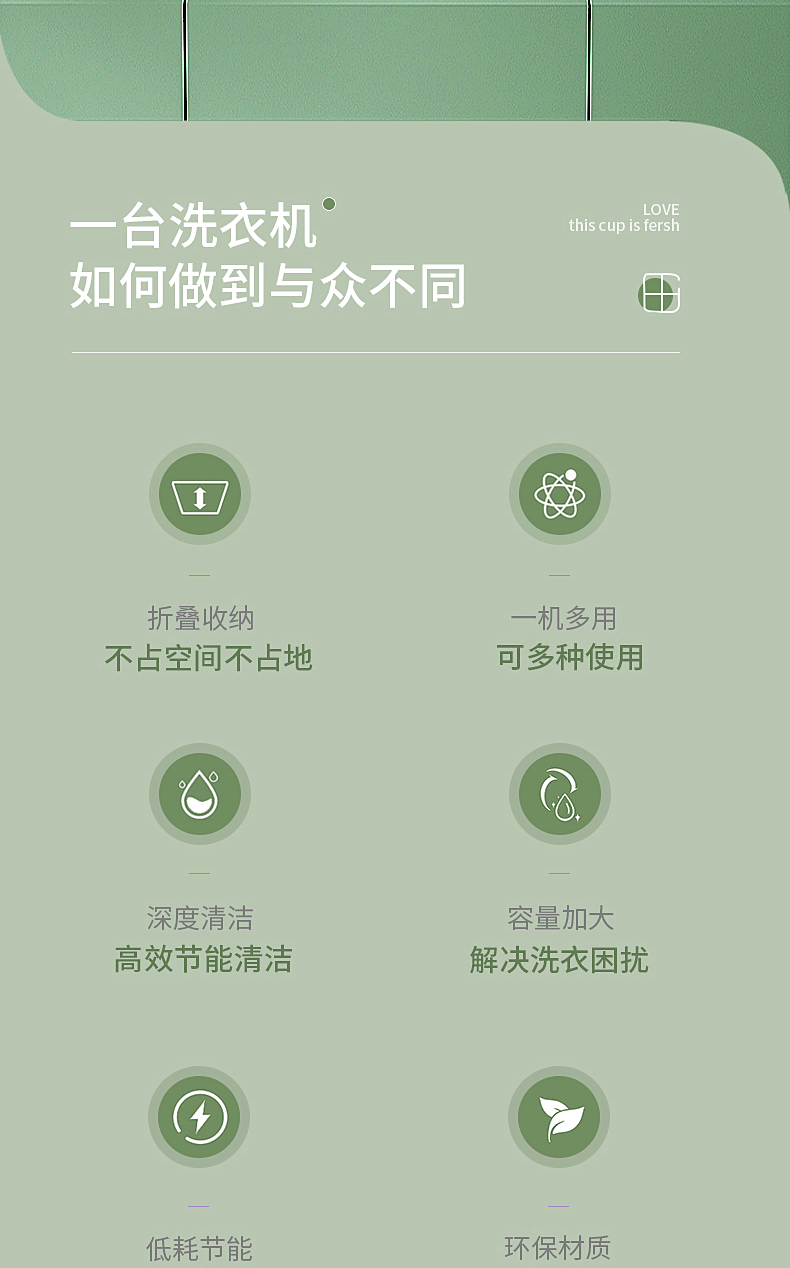 一台洗衣机
如何做到与众不同

LOVE
this cup is fersh

折叠收纳
不占空间不占地

一机多用
可多种使用

深度清洁
高效节能清洁

容量加大
解决洗衣困扰

低耗节能

环保材质