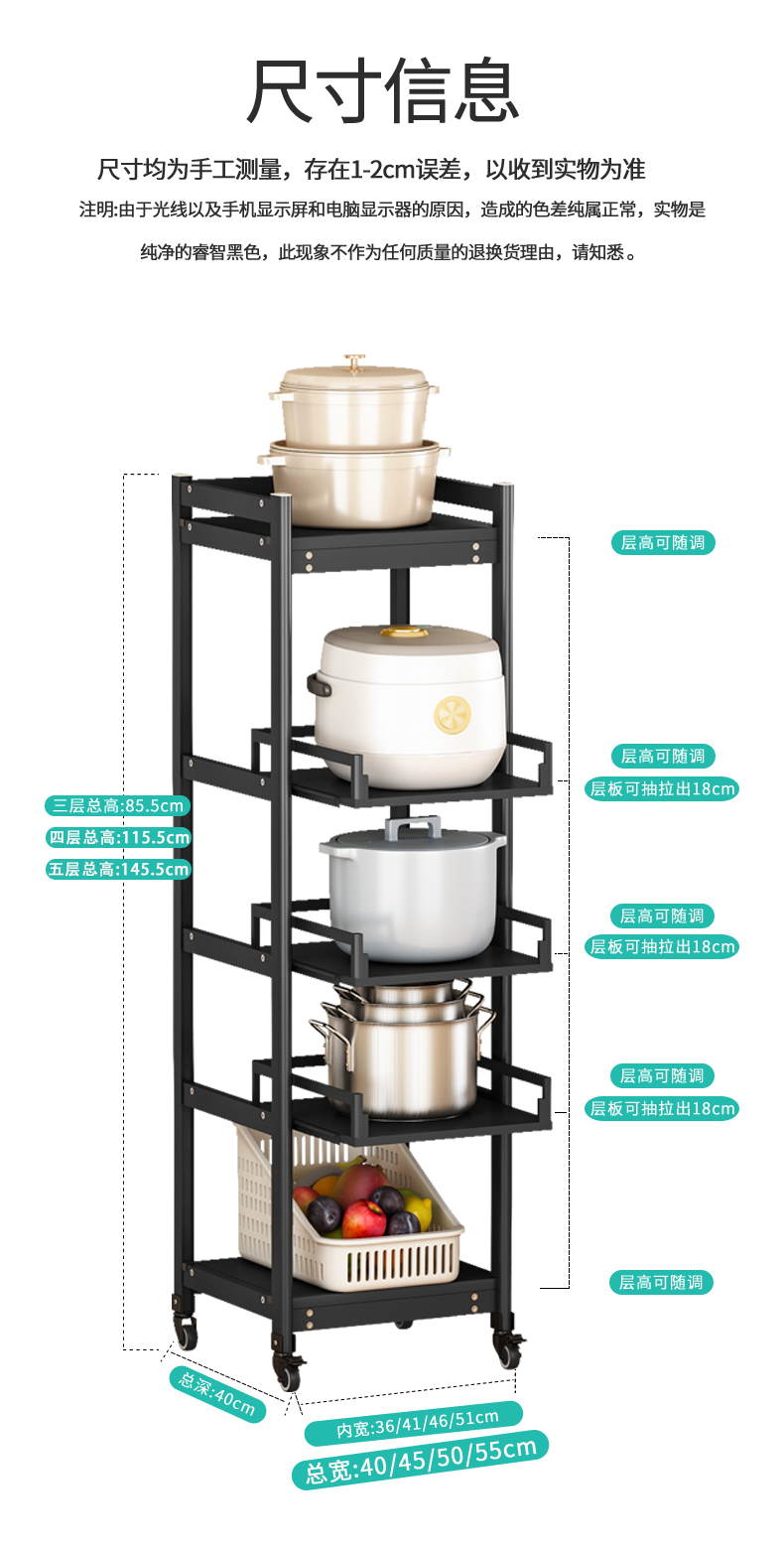 尺寸信息

尺寸均为手工测量，存在1-2cm误差，以收到实物为准

注明:由于光线以及手机显示屏和电脑显示器的原因，造成的色差纯属正常，实物是纯净的睿智黑色，此现象不作为任何质量的退换货理由，请知悉。

层高可随调

层高可随调
层板可抽拉出18cm

三层总高:85.5cm
四层总高:115.5cm
五层总高:145.5cm

层高可随调
层板可抽拉出18cm

层高可随调
层板可抽拉出18cm

层高可随调

总深:40cm

内宽:36/41/46/51cm

总宽:40/45/50/55cm