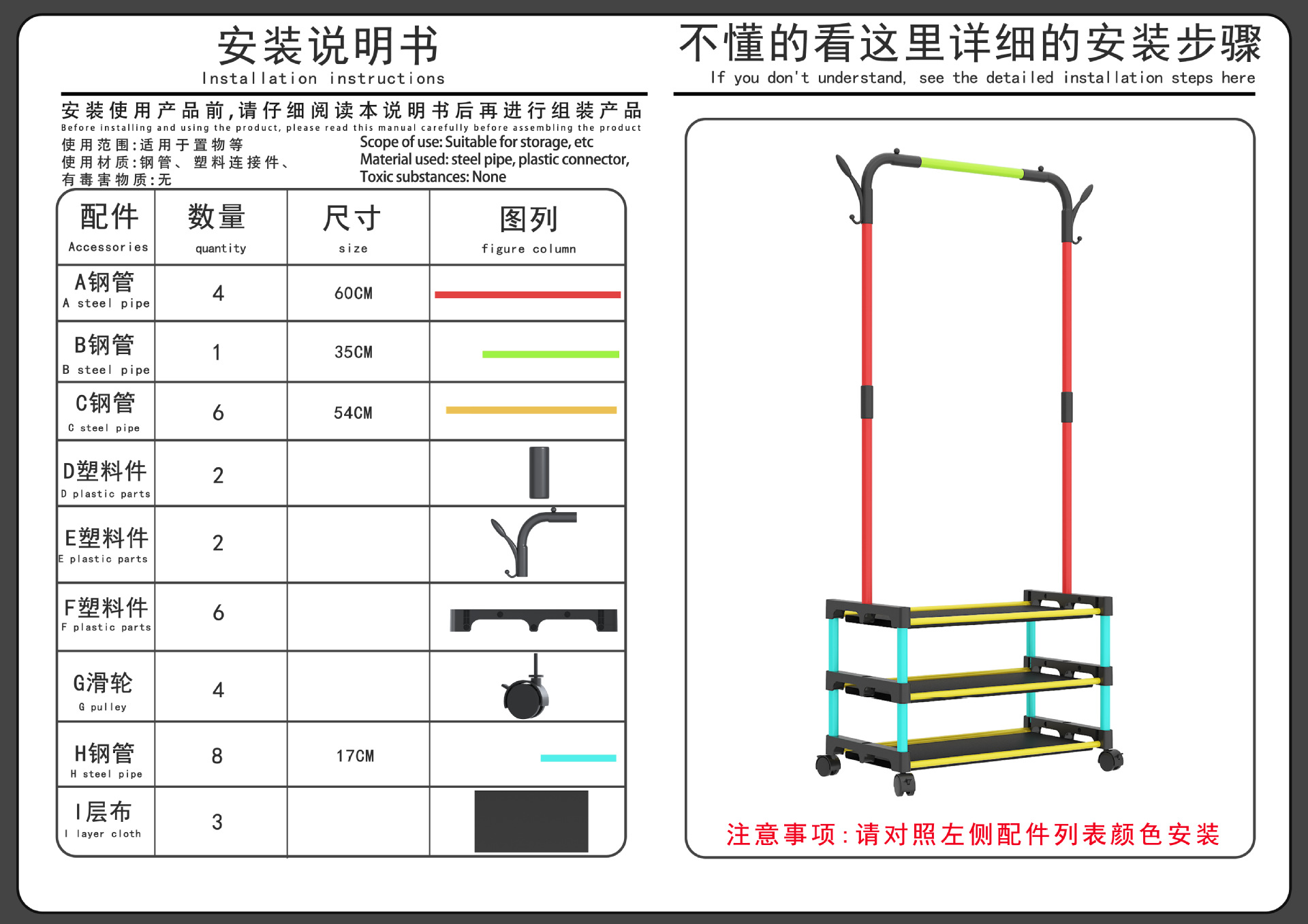 安装说明书
Installation instructions

安装使用产品前,请仔细阅读本说明书后再进行组装产品
Before installing and using the product, please read this manual carefully before assembling the product

使用范围:适用于置物等
使用材质:钢管、塑料连接件、
有毒害物质:无

Scope of use: Suitable for storage, etc
Material used: steel pipe, plastic connector,
Toxic substances: None

| 配件 Accessories | 数量 quantity | 尺寸 size | 图列 figure column |
|---|---|---|---|
| A钢管 A steel pipe | 4 | 60CM | |
| B钢管 B steel pipe | 1 | 35CM | |
| C钢管 C steel pipe | 6 | 54CM | |
| D塑料件 D plastic parts | 2 | | |
| E塑料件 E plastic parts | 2 | | |
| F塑料件 F plastic parts | 6 | | |
| G滑轮 G pulley | 4 | | |
| H钢管 H steel pipe | 8 | 17CM | |
| I层布 I layer cloth | 3 | | |

不懂的看这里详细的安装步骤
If you don't understand, see the detailed installation steps here

注意事项:请对照左侧配件列表颜色安装