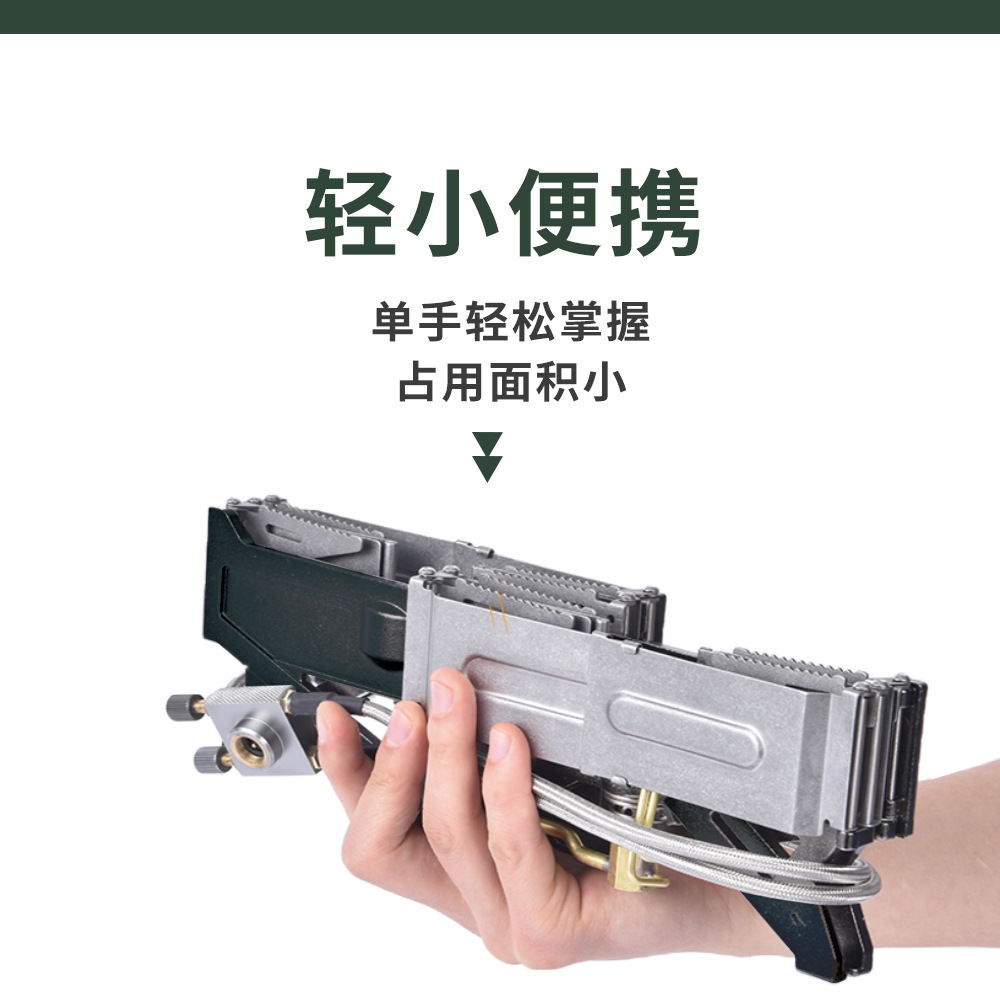 轻小便携

单手轻松掌握
占用面积小