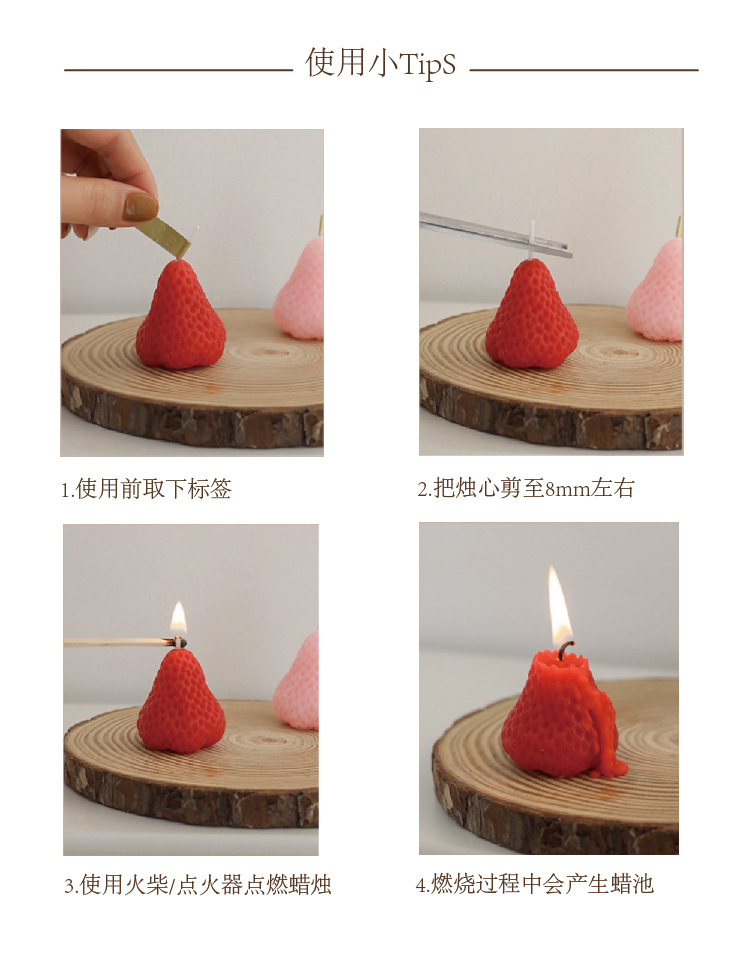 使用小TipS

1.使用前取下标签

2.把烛心剪至8mm左右

3.使用火柴/点火器点燃蜡烛

4.燃烧过程中会产生蜡池