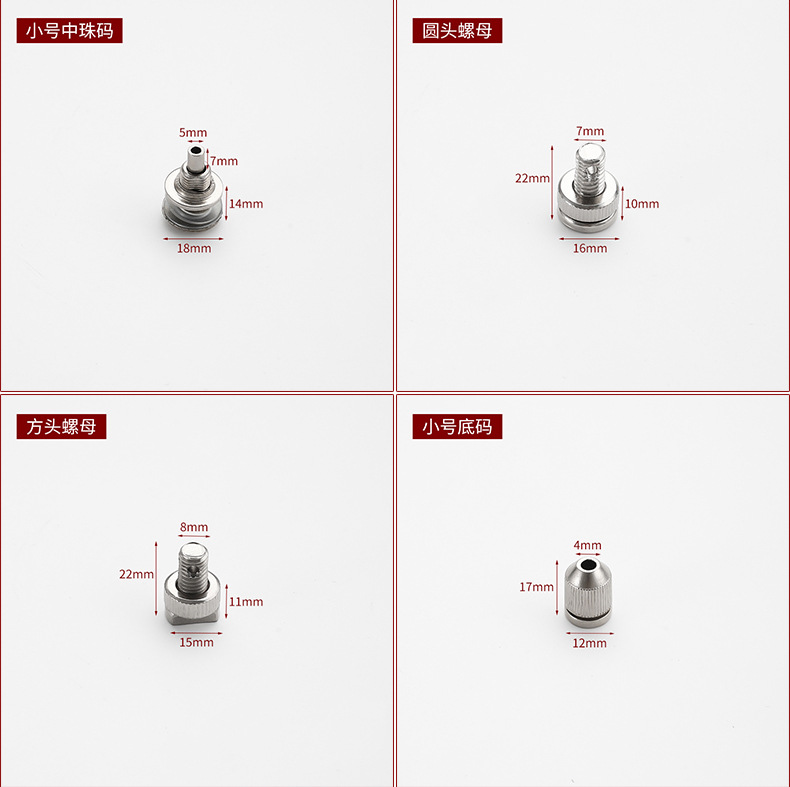 小号中珠码

5mm
7mm
14mm
18mm

圆头螺母

7mm
22mm
10mm
16mm

方头螺母

8mm
22mm
11mm
15mm

小号底码

4mm
17mm
12mm