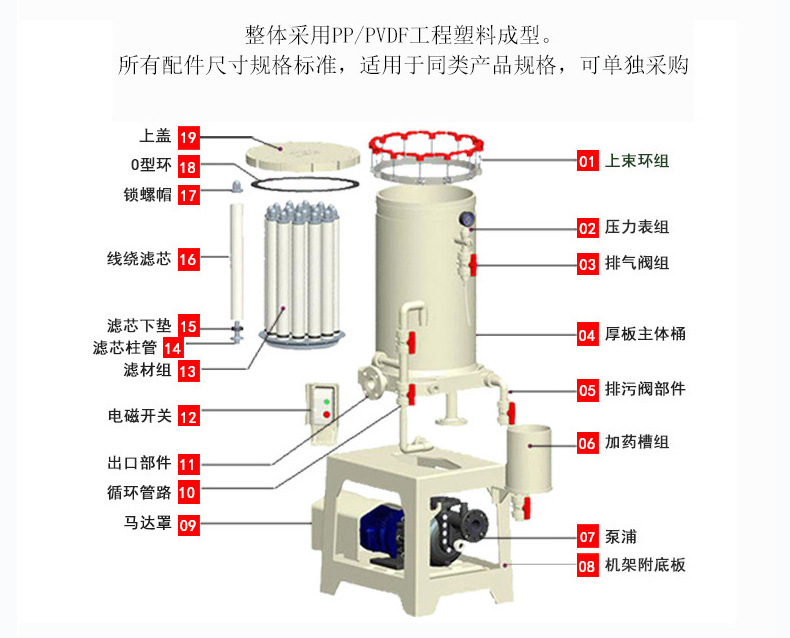 整体采用PP/PVDF工程塑料成型。
所有配件尺寸规格标准，适用于同类产品规格，可单独采购

上盖 19
0型环 18
锁螺帽 17
线绕滤芯 16
滤芯下垫 15
滤芯柱管 14
滤材组 13
电磁开关 12
出口部件 11
循环管路 10
马达罩 09

01 上束环组
02 压力表组
03 排气阀组
04 厚板主体桶
05 排污阀部件
06 加药槽组
07 泵浦
08 机架附底板