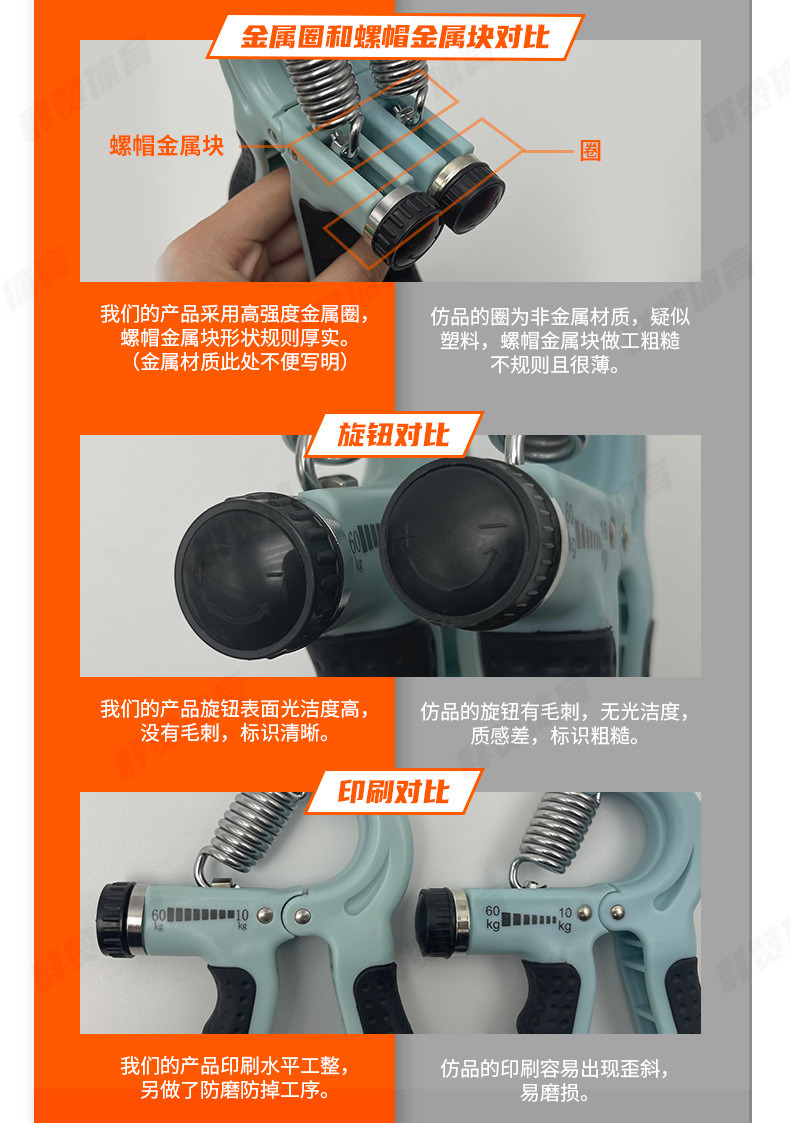 金属圈和螺帽金属块对比

螺帽金属块

圈

我们的产品采用高强度金属圈，螺帽金属块形状规则厚实。（金属材质此处不便写明）

仿品的圈为非金属材质，疑似塑料，螺帽金属块做工粗糙不规则且很薄。

旋钮对比

60 kg

60 kg

我们的产品旋钮表面光洁度高，没有毛刺，标识清晰。

仿品的旋钮有毛刺，无光洁度，质感差，标识粗糙。

印刷对比

60 kg 10 kg

60 kg 10 kg

我们的产品印刷水平工整，另做了防磨防掉工序。

仿品的印刷容易出现歪斜，易磨损。