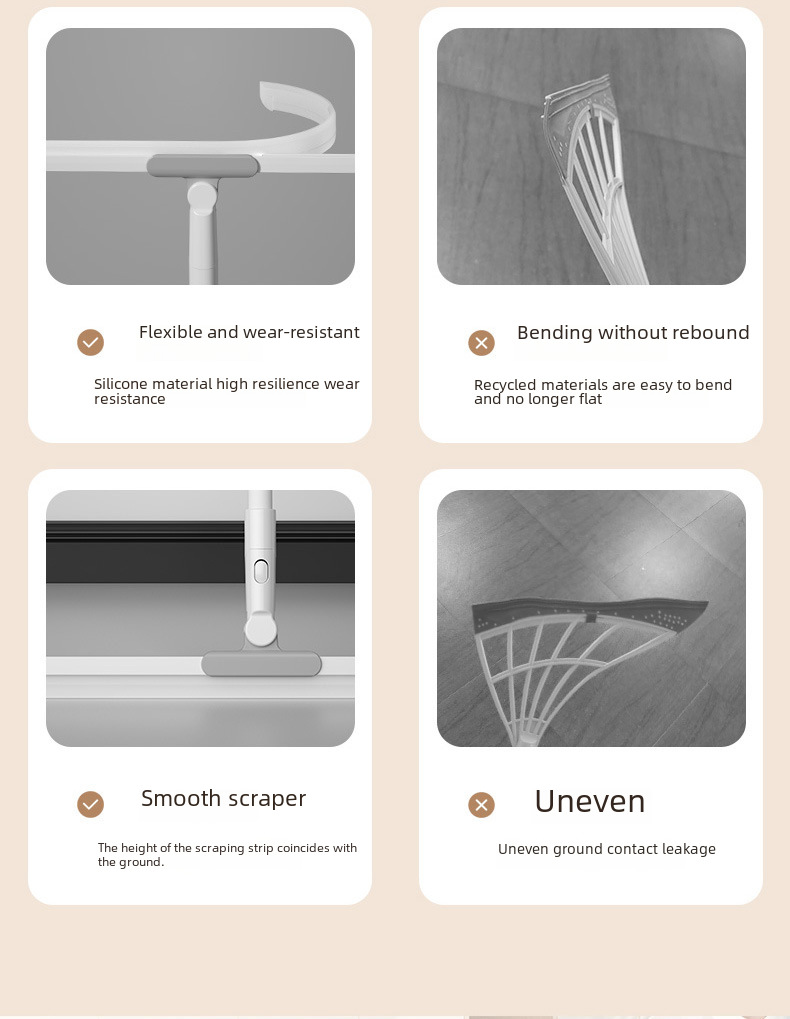 Flexible and wear-resistant

Silicone material high resilience wear resistance

Bending without rebound

Recycled materials are easy to bend and no longer flat

Smooth scraper

The height of the scraping strip coincides with the ground.

Uneven

Uneven ground contact leakage