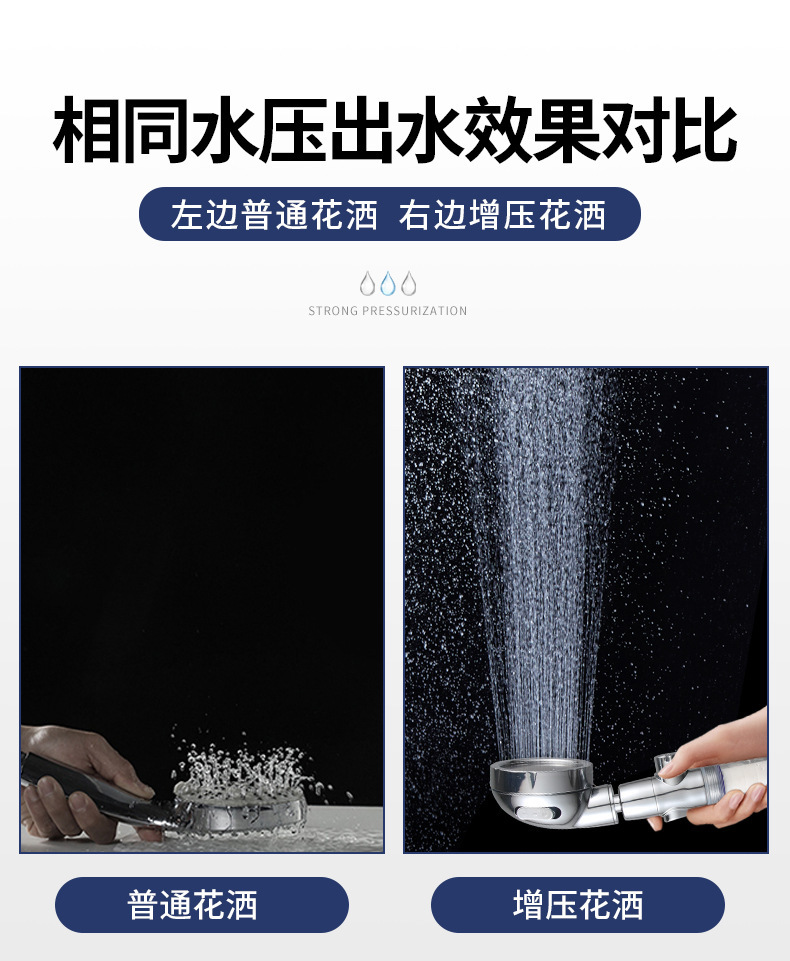 相同水压出水效果对比

左边普通花洒 右边增压花洒

STRONG PRESSURIZATION

普通花洒

增压花洒