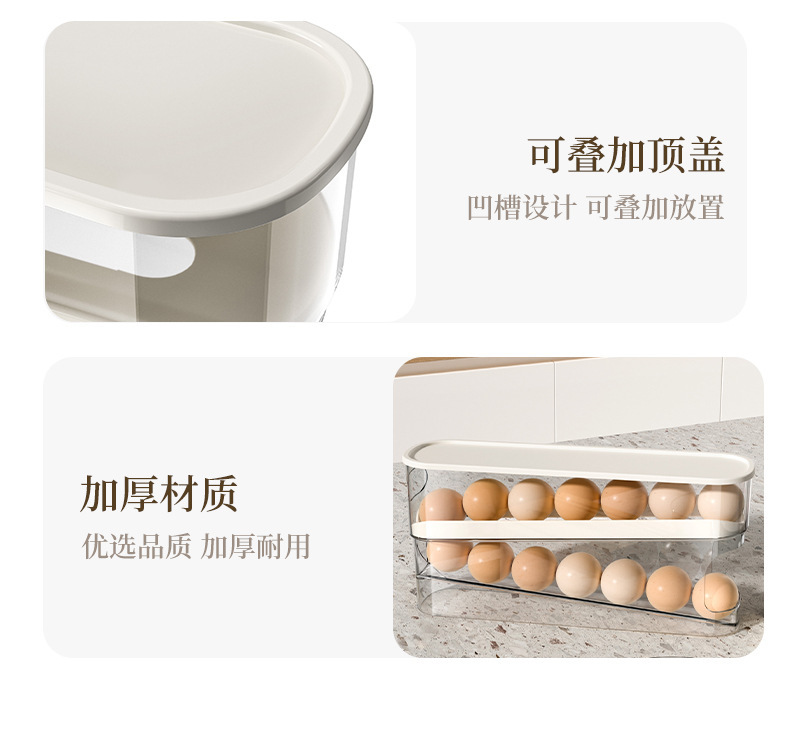 可叠加顶盖
凹槽设计 可叠加放置

加厚材质
优选品质 加厚耐用