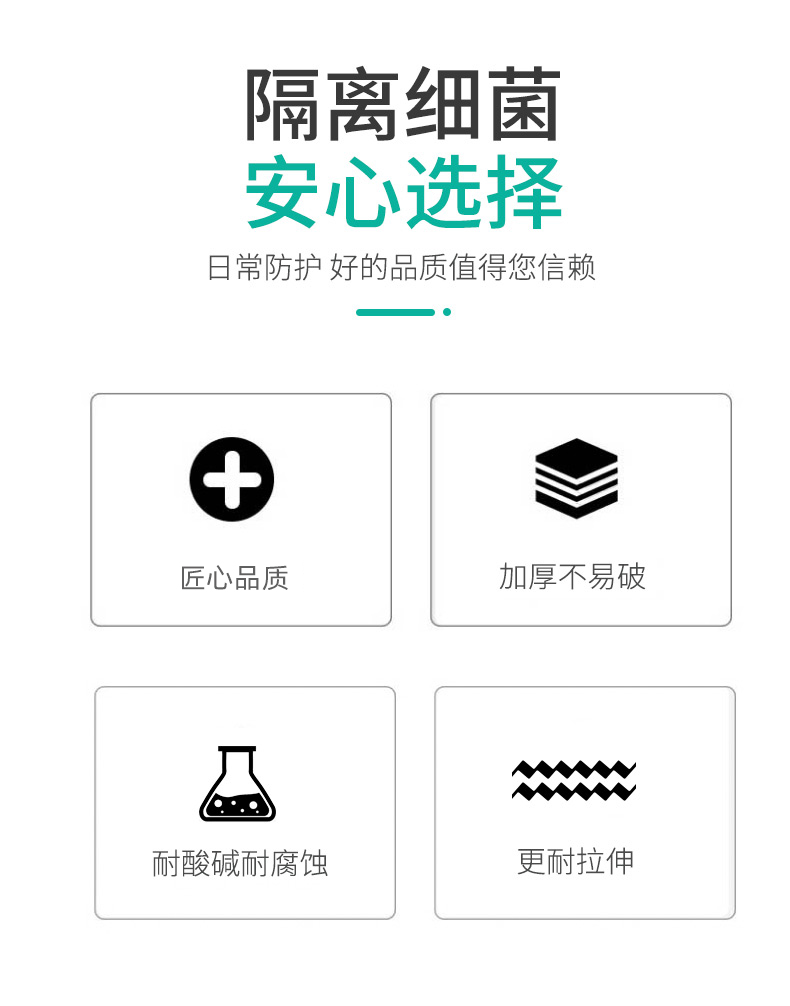 隔离细菌

安心选择

日常防护 好的品质值得您信赖

匠心品质

加厚不易破

耐酸碱耐腐蚀

更耐拉伸