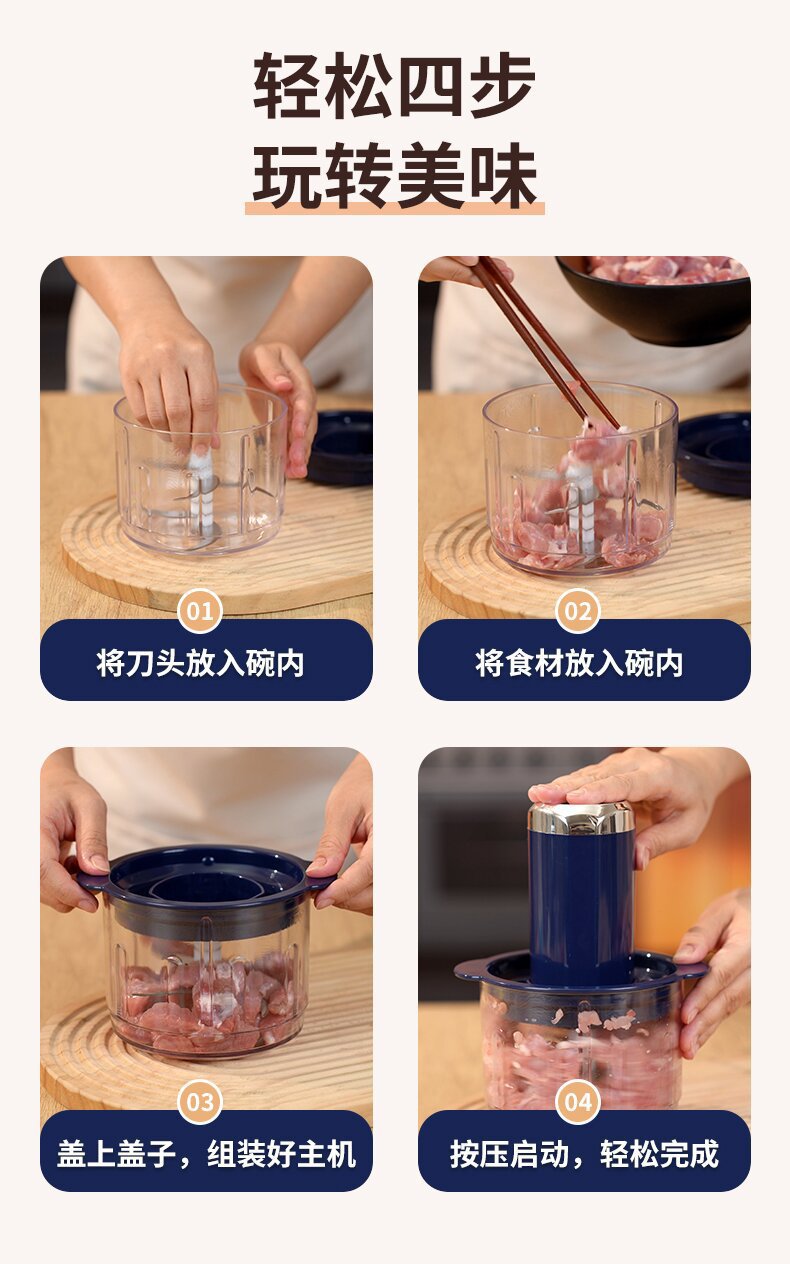 轻松四步
玩转美味

01
将刀头放入碗内

02
将食材放入碗内

03
盖上盖子，组装好主机

04
按压启动，轻松完成