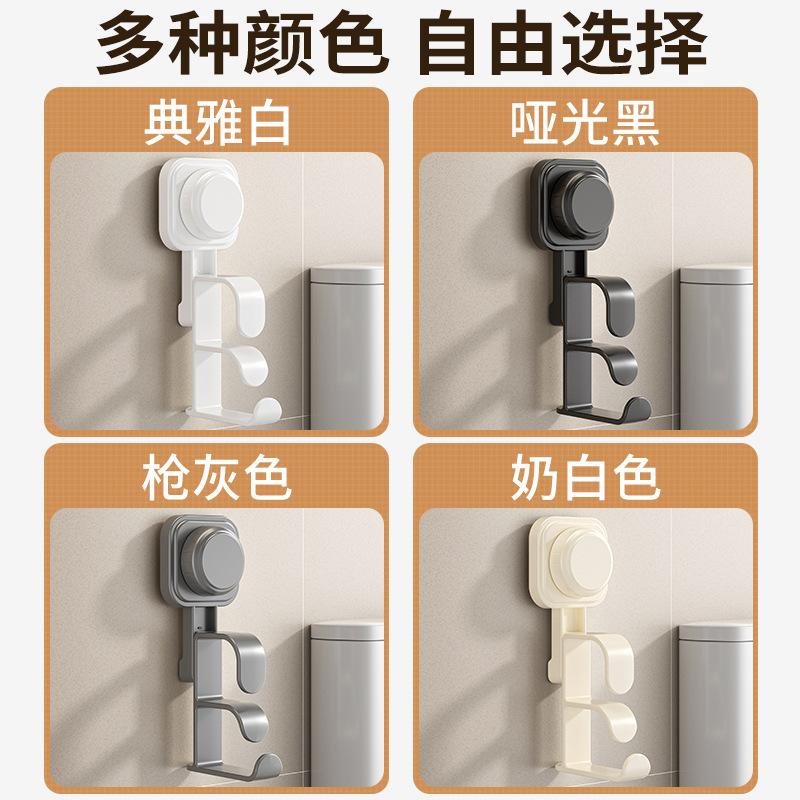 多种颜色 自由选择

典雅白

哑光黑

枪灰色

奶白色