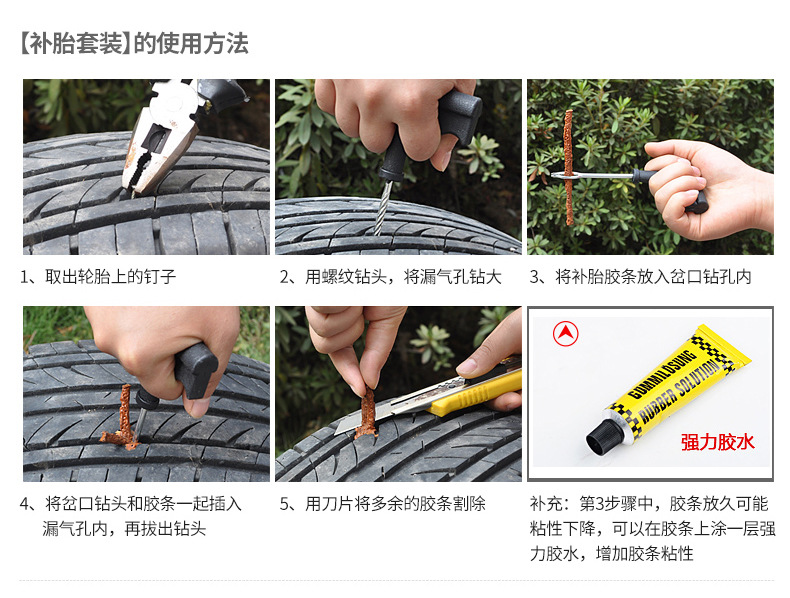 【补胎套装】的使用方法

1、取出轮胎上的钉子

2、用螺纹钻头，将漏气孔钻大

3、将补胎胶条放入岔口钻孔内

4、将岔口钻头和胶条一起插入漏气孔内，再拔出钻头

5、用刀片将多余的胶条割除

GUMMILOSUNG
RUBBER SOLUTION
强力胶水

补充：第3步骤中，胶条放久可能粘性下降，可以在胶条上涂一层强力胶水，增加胶条粘性