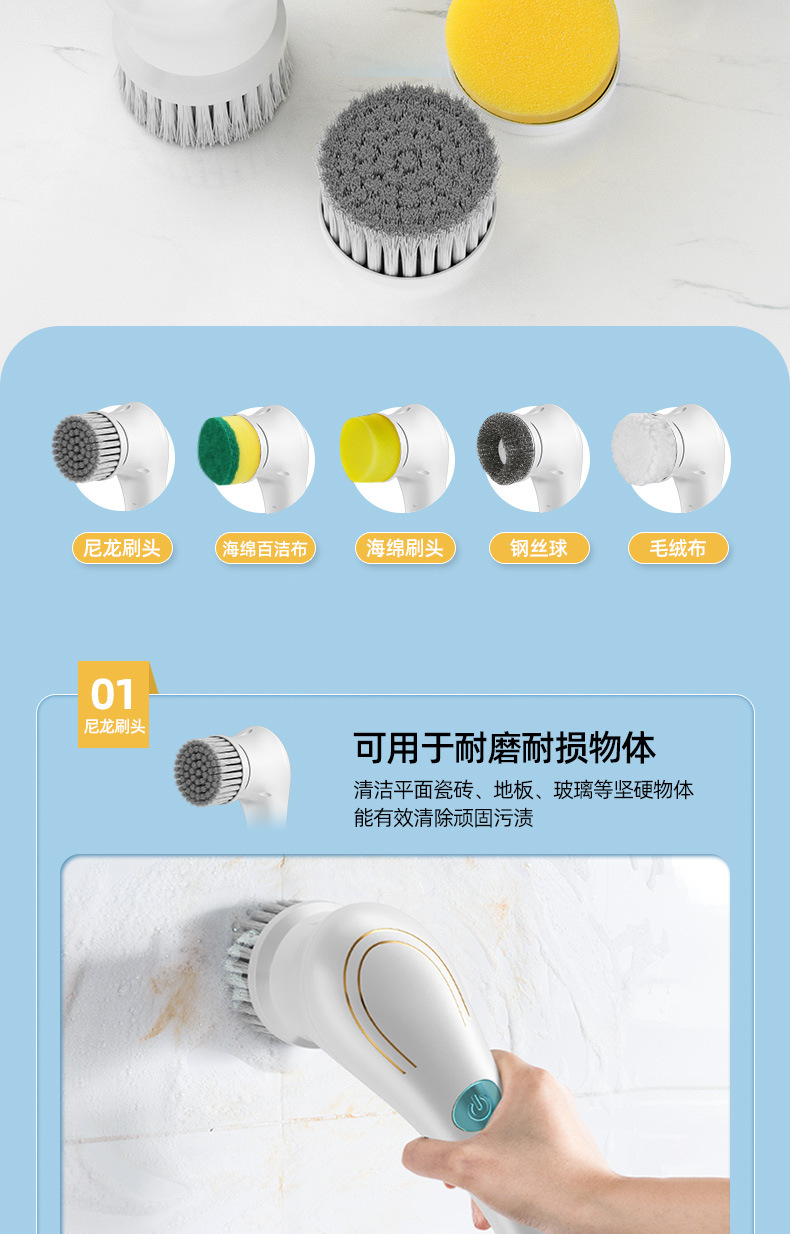 尼龙刷头

海绵百洁布

海绵刷头

钢丝球

毛绒布

01
尼龙刷头

可用于耐磨耐损物体

清洁平面瓷砖、地板、玻璃等坚硬物体
能有效清除顽固污渍