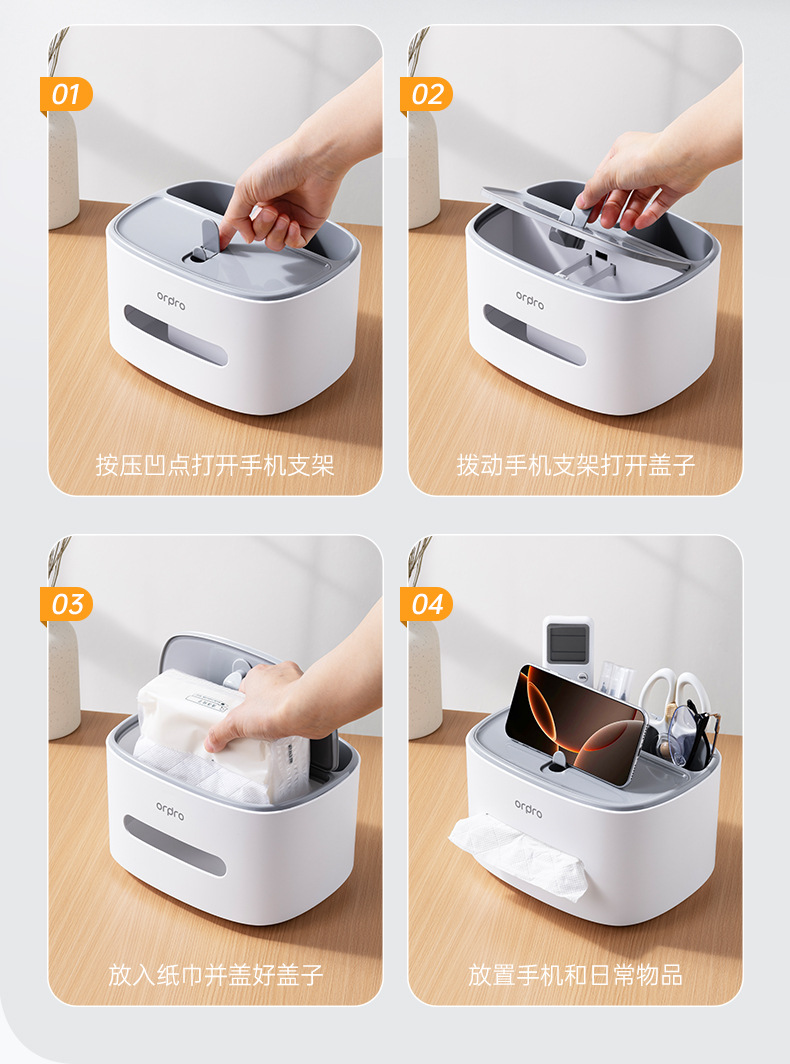 01

orpro

按压凹点打开手机支架

02

orpro

拨动手机支架打开盖子

03

orpro

放入纸巾并盖好盖子

04

orpro

放置手机和日常物品