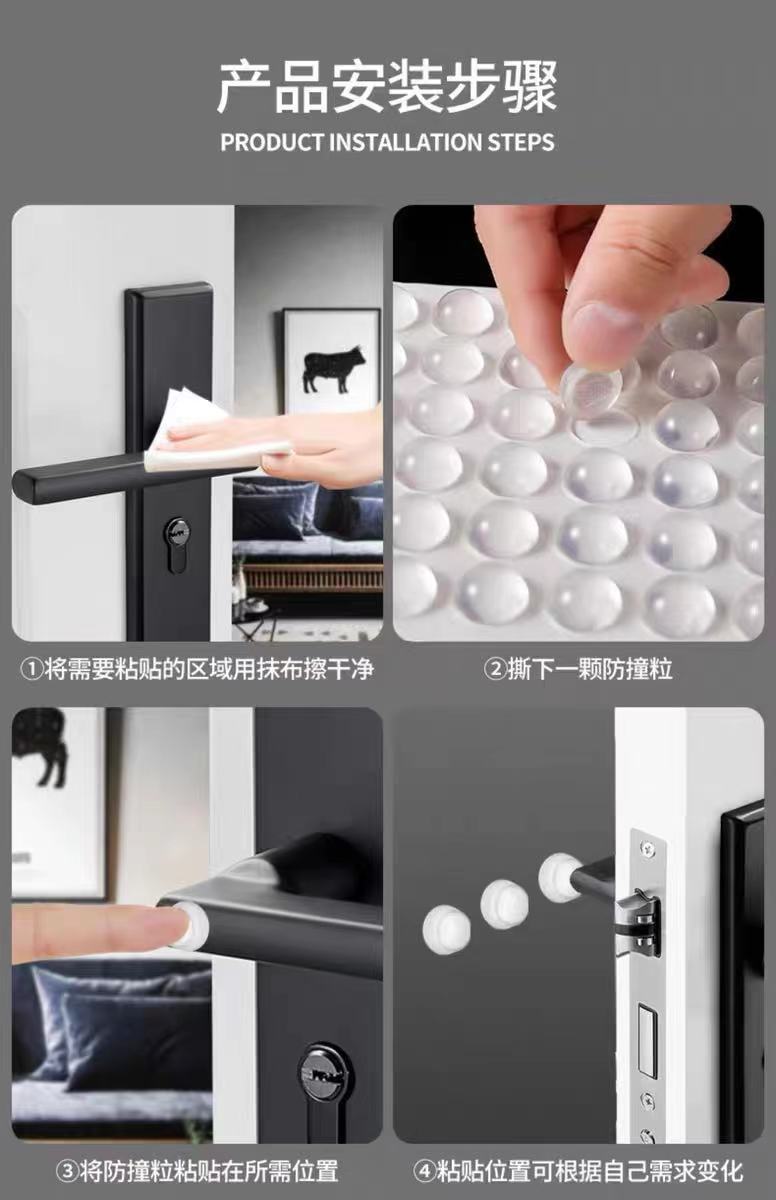 产品安装步骤
PRODUCT INSTALLATION STEPS

①将需要粘贴的区域用抹布擦干净

②撕下一颗防撞粒

③将防撞粒粘贴在所需位置

④粘贴位置可根据自己需求变化