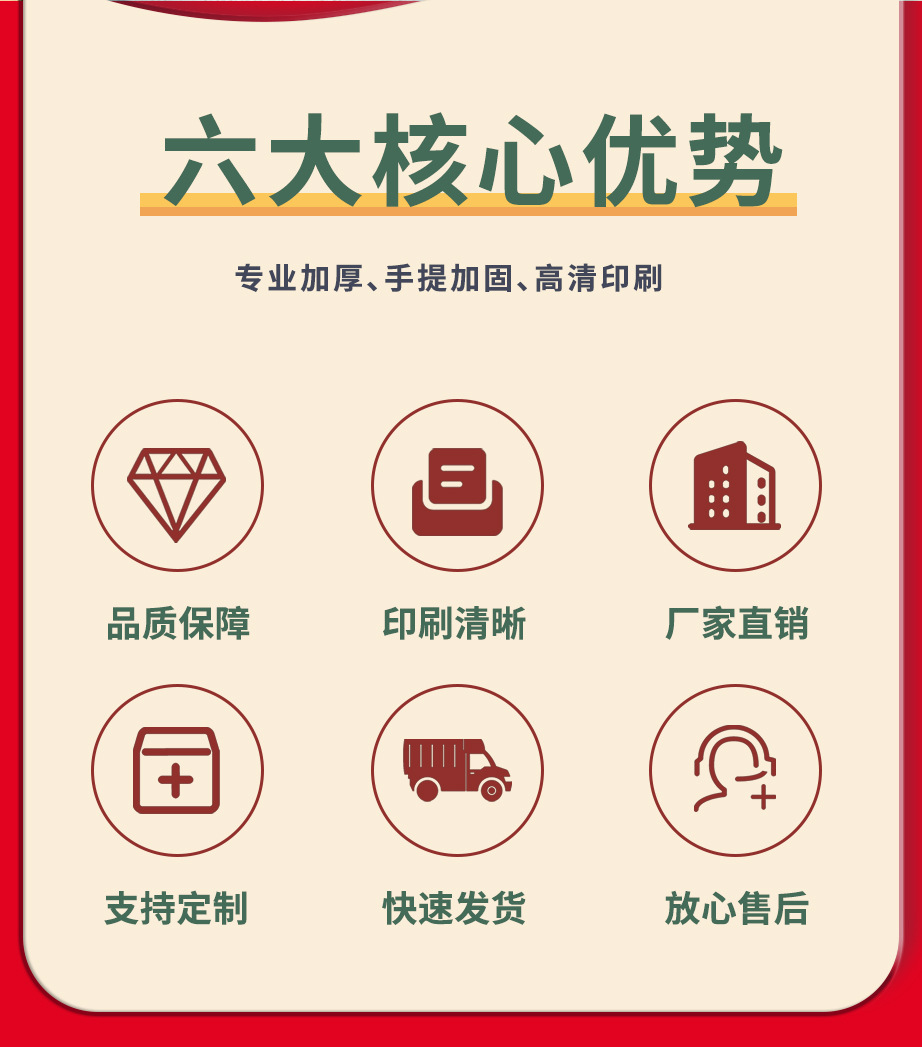 六大核心优势

专业加厚、手提加固、高清印刷

品质保障

印刷清晰

厂家直销

支持定制

快速发货

放心售后