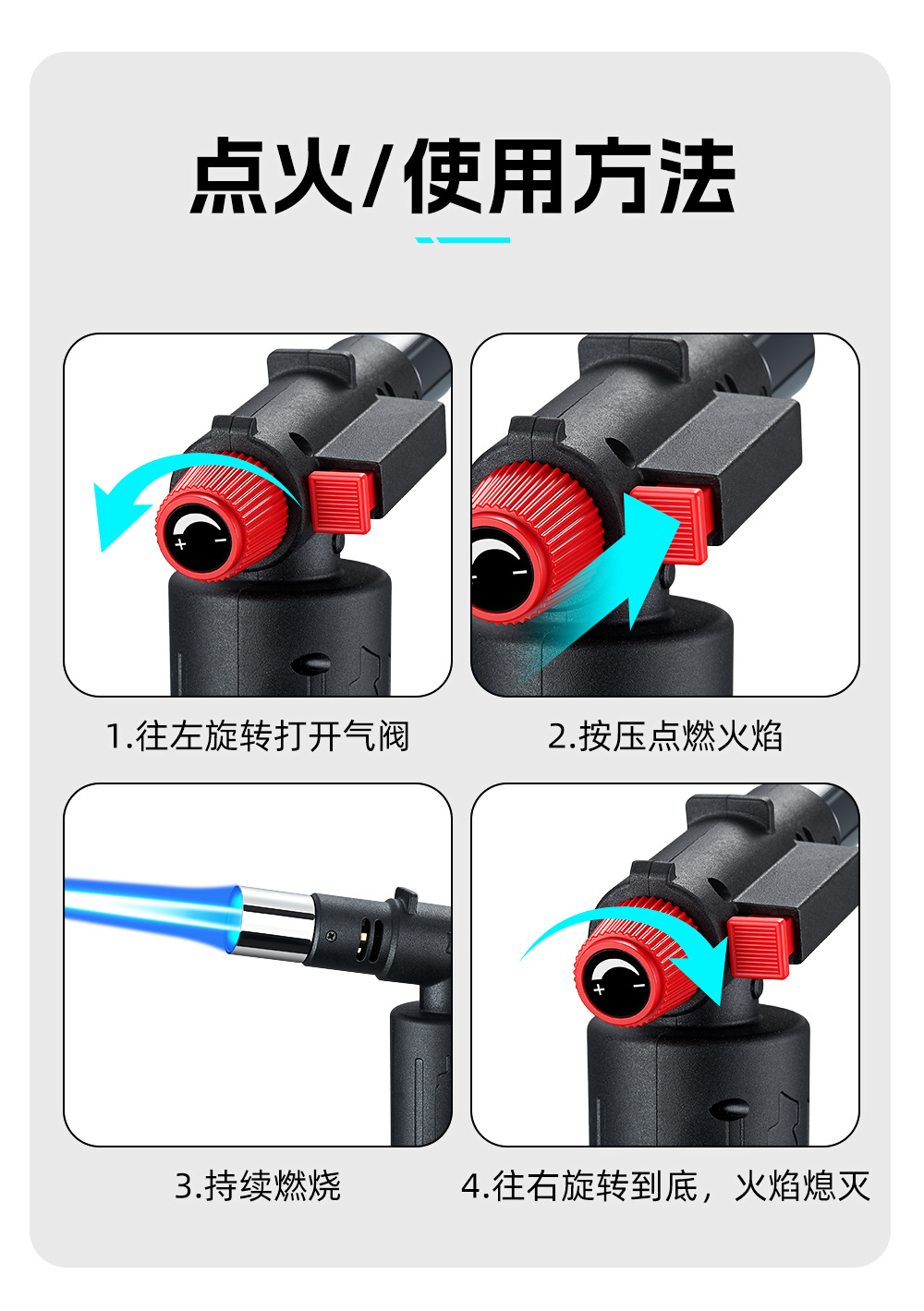 点火/使用方法

+ −

1.往左旋转打开气阀

2.按压点燃火焰

3.持续燃烧

+ −

4.往右旋转到底，火焰熄灭