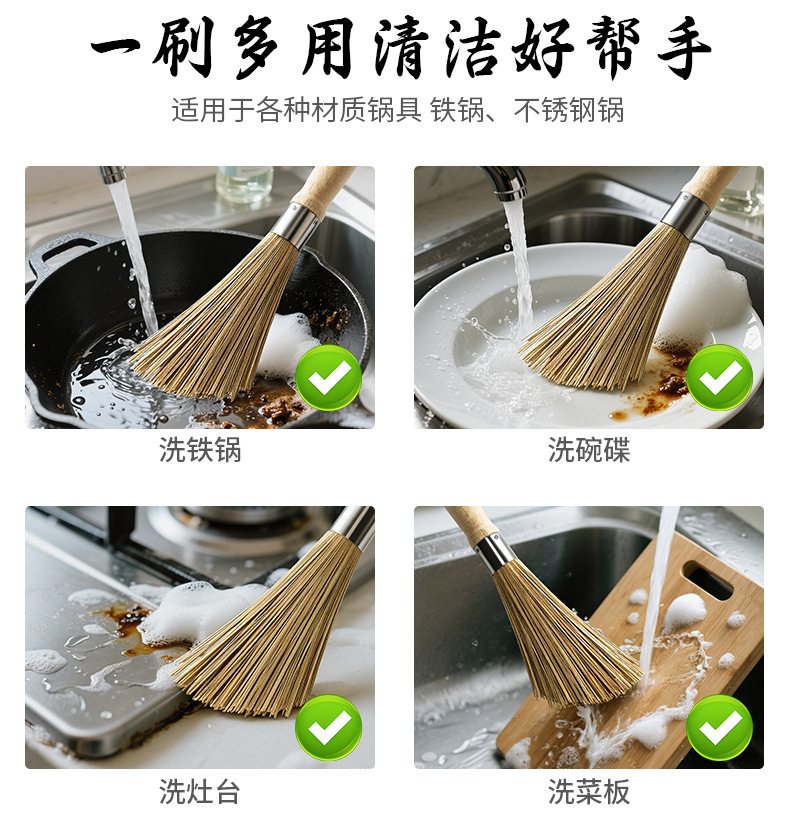 一刷多用清洁好帮手

适用于各种材质锅具 铁锅、不锈钢锅

洗铁锅

洗碗碟

洗灶台

洗菜板