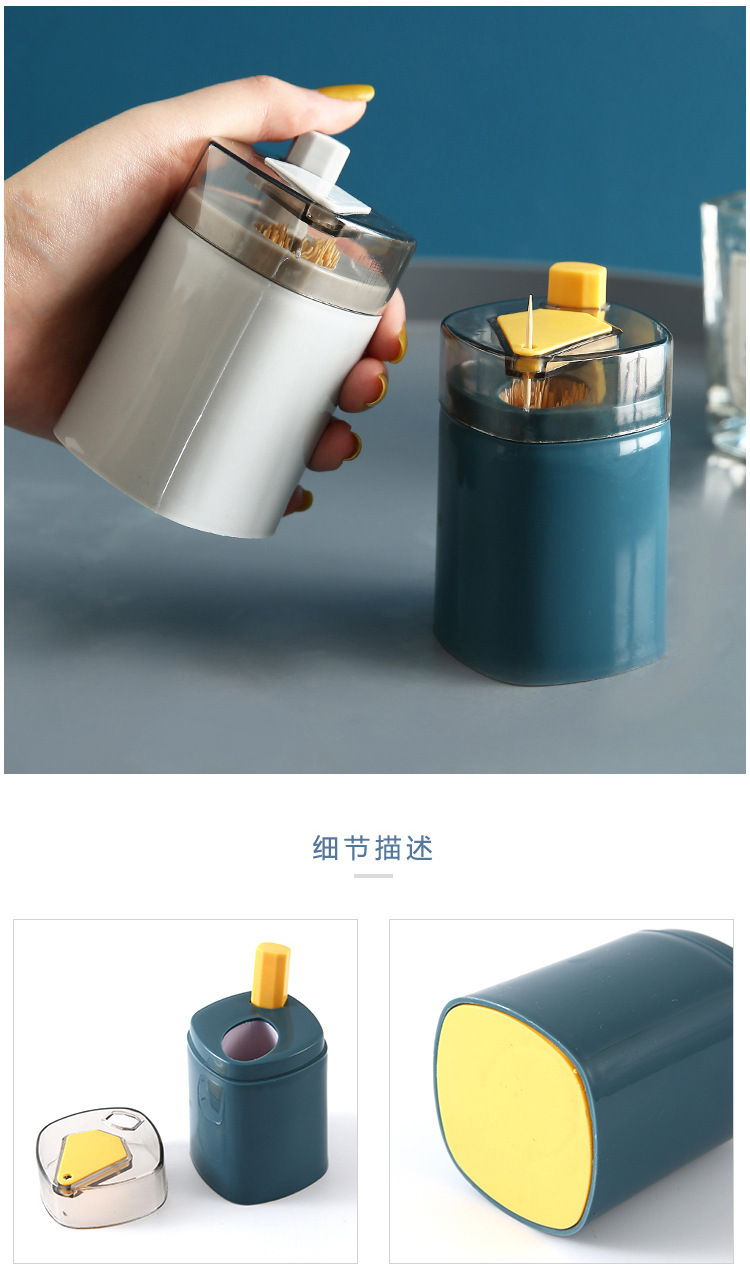 细节描述