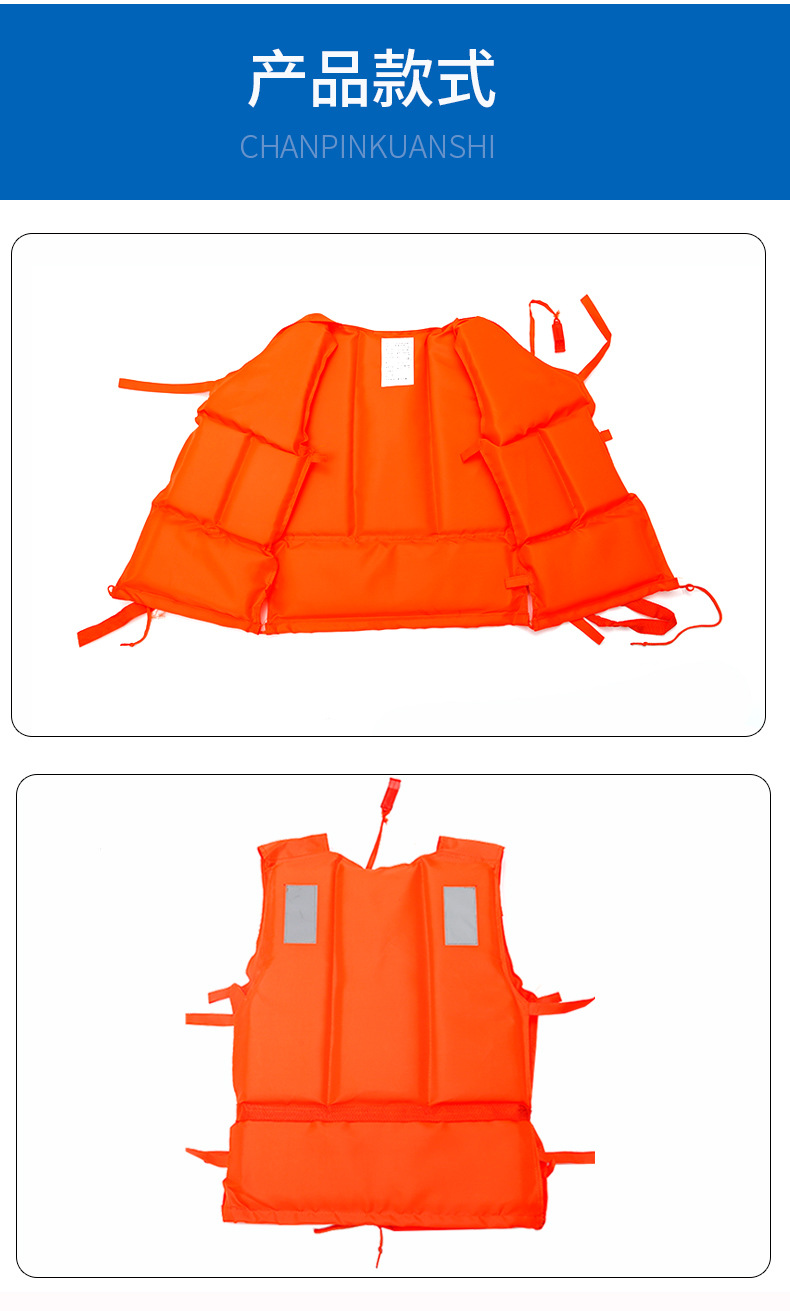 产品款式

CHANPINKUANSHI